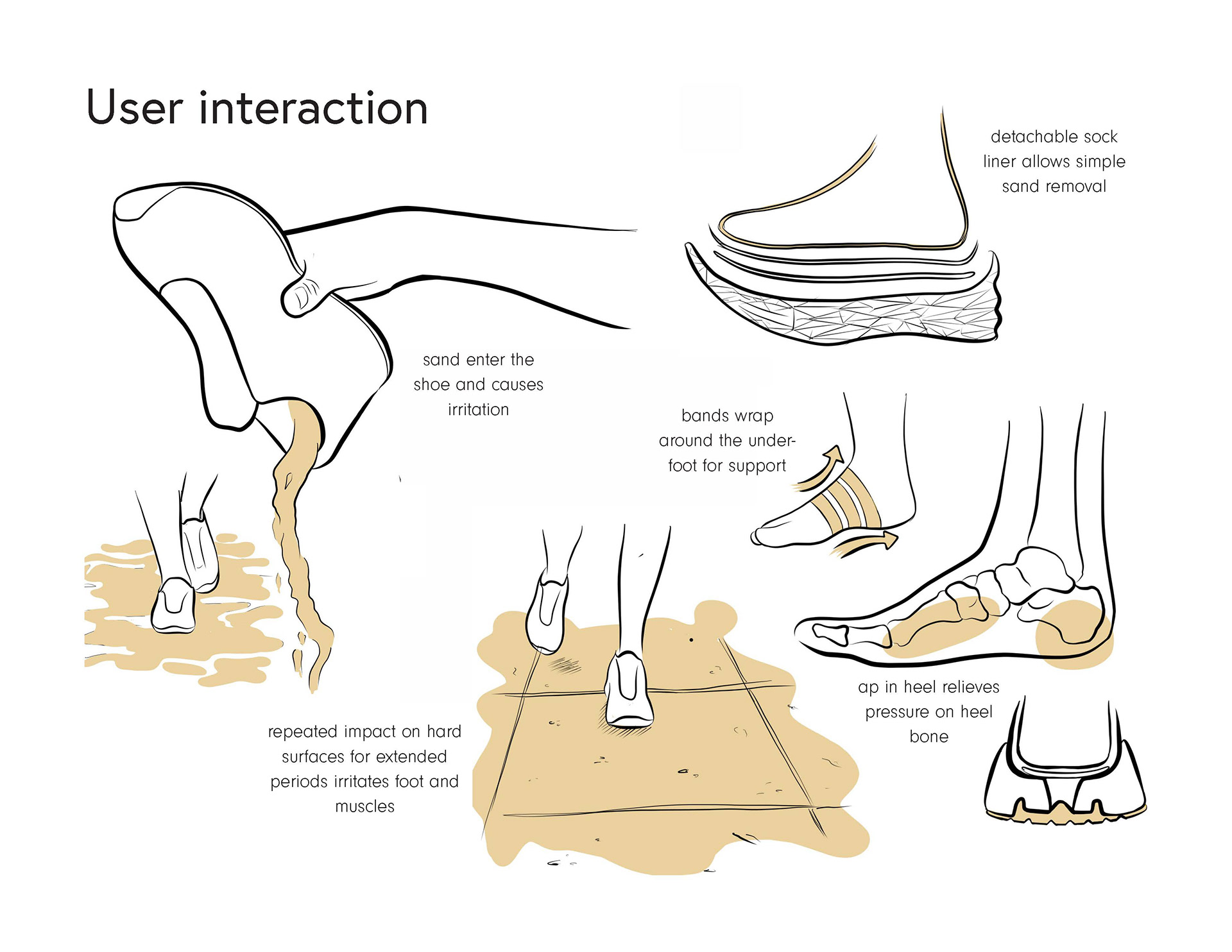 User interaction

detachable sock liner allows simple sand removal

sand enter the shoe and causes irritation

bands wrap around the underfoot for support

ap in heel relieves pressure on heel bone

repeated impact on hard surfaces for extended periods irritates foot and muscles