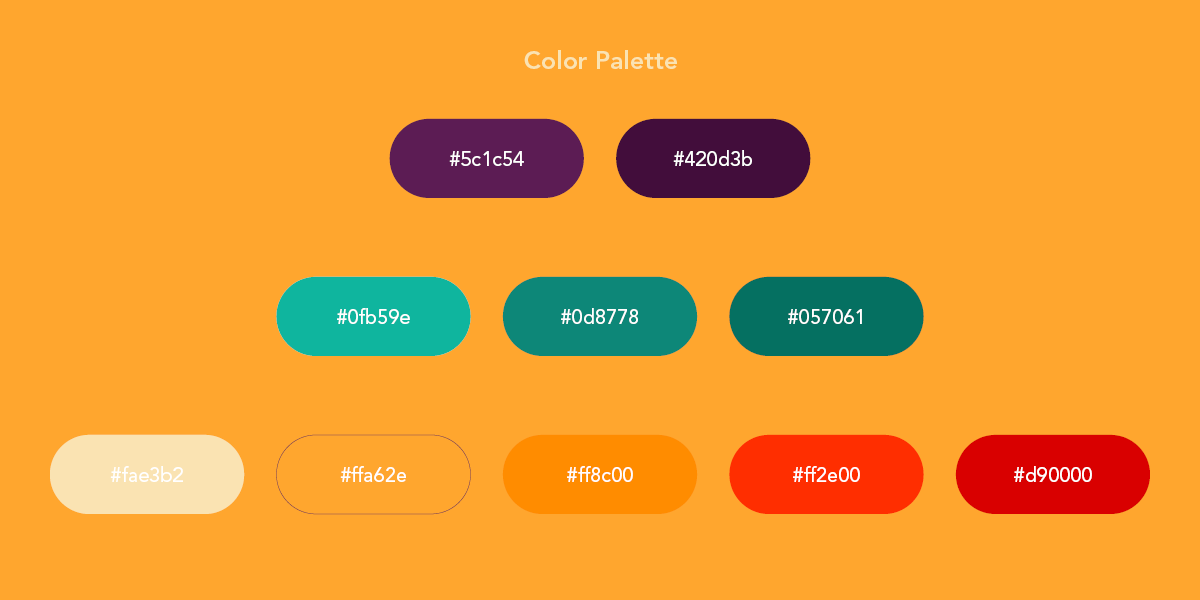 Color Palette

#5c1c54

#420d3b

#0fb59e

#0d8778

#057061

#fae3b2

#ffa62e

#ff8c00

#ff2e00

#d90000