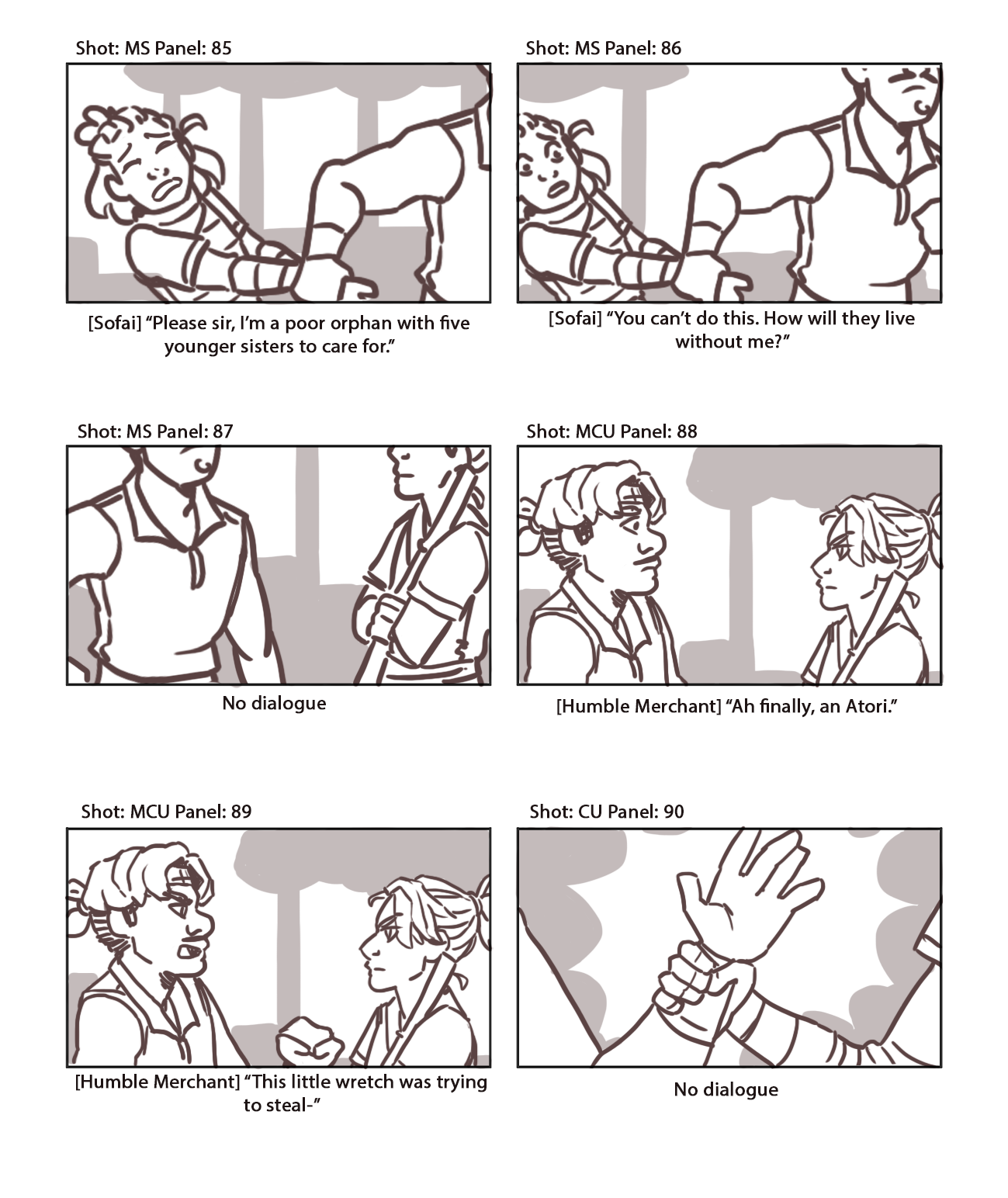 Shot: MS Panel: 85

[Sofai] “Please sir, I’m a poor orphan with five younger sisters to care for.”

Shot: MS Panel: 86

[Sofai] “You can’t do this. How will they live without me?”

Shot: MS Panel: 87

No dialogue

Shot: MCU Panel: 88

[Humble Merchant] “Ah finally, an Atori.”

Shot: MCU Panel: 89

[Humble Merchant] “This little wretch was trying to steal-”

Shot: CU Panel: 90

No dialogue