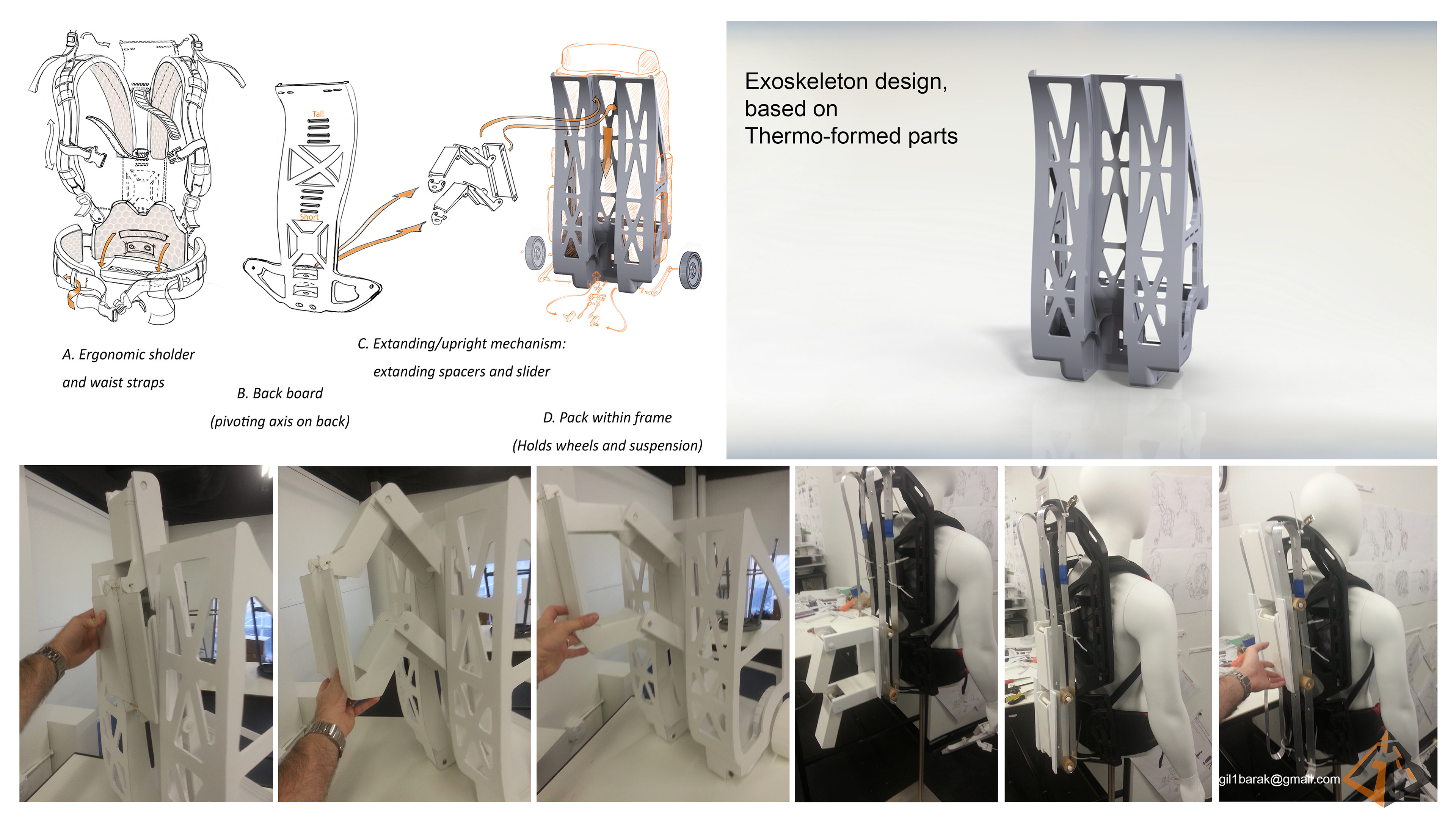 Tall

Short

A. Ergonomic sholder and waist straps

B. Back board (pivoting axis on back)

C. Extanding/upright mechanism: extanding spacers and slider

D. Pack within frame (Holds wheels and suspension)

Exoskeleton design, based on Thermo-formed parts

gil1barak@gmail.com