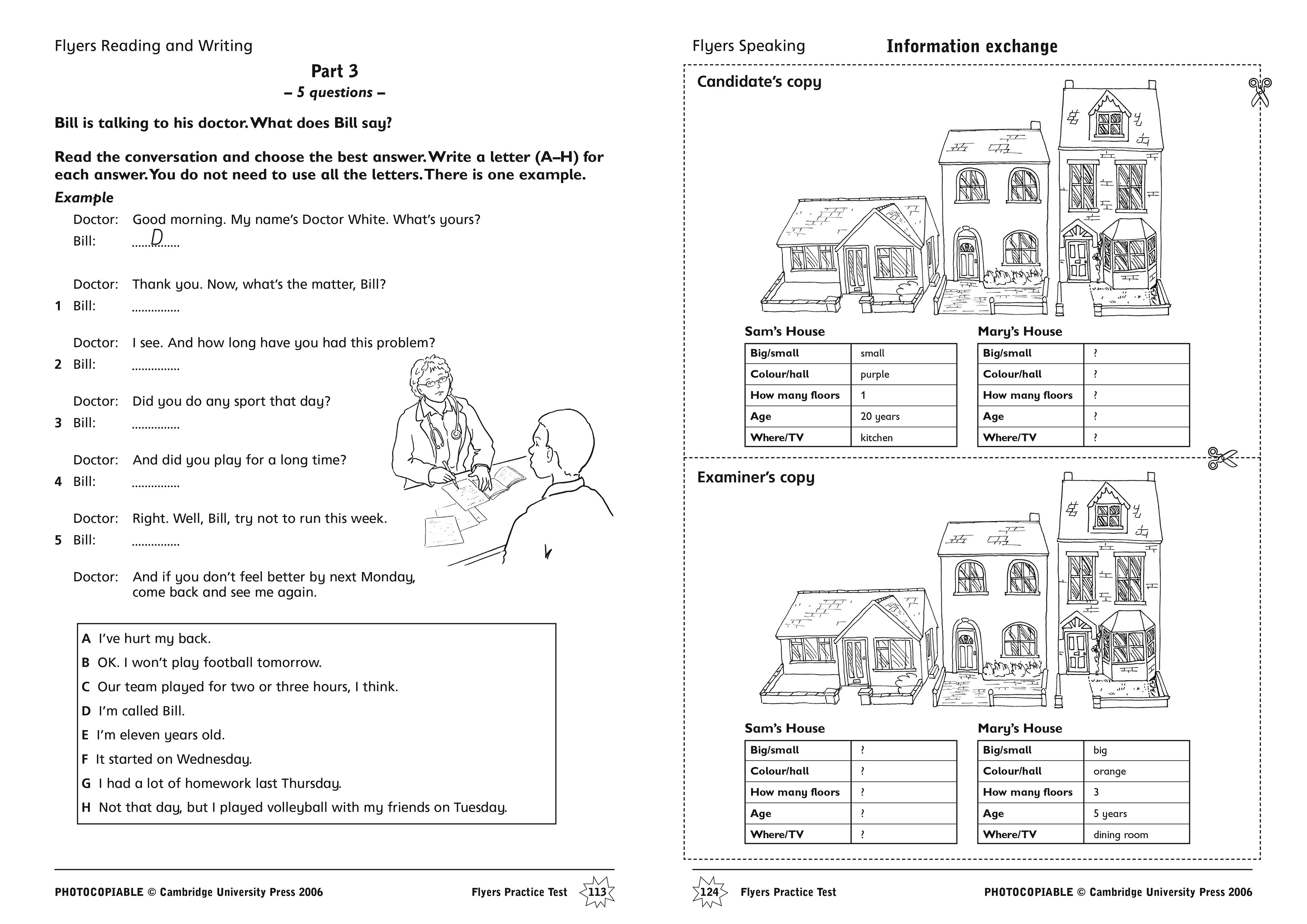 Flyers Reading and Writing

Part 3
– 5 questions –

Bill is talking to his doctor. What does Bill say?

Read the conversation and choose the best answer. Write a letter (A–H) for each answer. You do not need to use all the letters. There is one example.

Example

Doctor: Good morning. My name's Doctor White. What's yours?
Bill: ......D......

Doctor: Thank you. Now, what's the matter, Bill?
1 Bill: ...............

Doctor: I see. And how long have you had this problem?
2 Bill: ...............

Doctor: Did you do any sport that day?
3 Bill: ...............

Doctor: And did you play for a long time?
4 Bill: ...............

Doctor: Right. Well, Bill, try not to run this week.
5 Bill: ...............

Doctor: And if you don't feel better by next Monday, come back and see me again.

A I've hurt my back.
B OK. I won't play football tomorrow.
C Our team played for two or three hours, I think.
D I'm called Bill.
E I'm eleven years old.
F It started on Wednesday.
G I had a lot of homework last Thursday.
H Not that day, but I played volleyball with my friends on Tuesday.

PHOTOCOPIABLE © Cambridge University Press 2006 Flyers Practice Test 113

Flyers Speaking Information exchange

Candidate's copy

Sam's House

| Big/small | small |
|---|---|
| Colour/hall | purple |
| How many floors | 1 |
| Age | 20 years |
| Where/TV | kitchen |

Mary's House

| Big/small | ? |
|---|---|
| Colour/hall | ? |
| How many floors | ? |
| Age | ? |
| Where/TV | ? |

Examiner's copy

Sam's House

| Big/small | ? |
|---|---|
| Colour/hall | ? |
| How many floors | ? |
| Age | ? |
| Where/TV | ? |

Mary's House

| Big/small | big |
|---|---|
| Colour/hall | orange |
| How many floors | 3 |
| Age | 5 years |
| Where/TV | dining room |

124 Flyers Practice Test PHOTOCOPIABLE © Cambridge University Press 2006