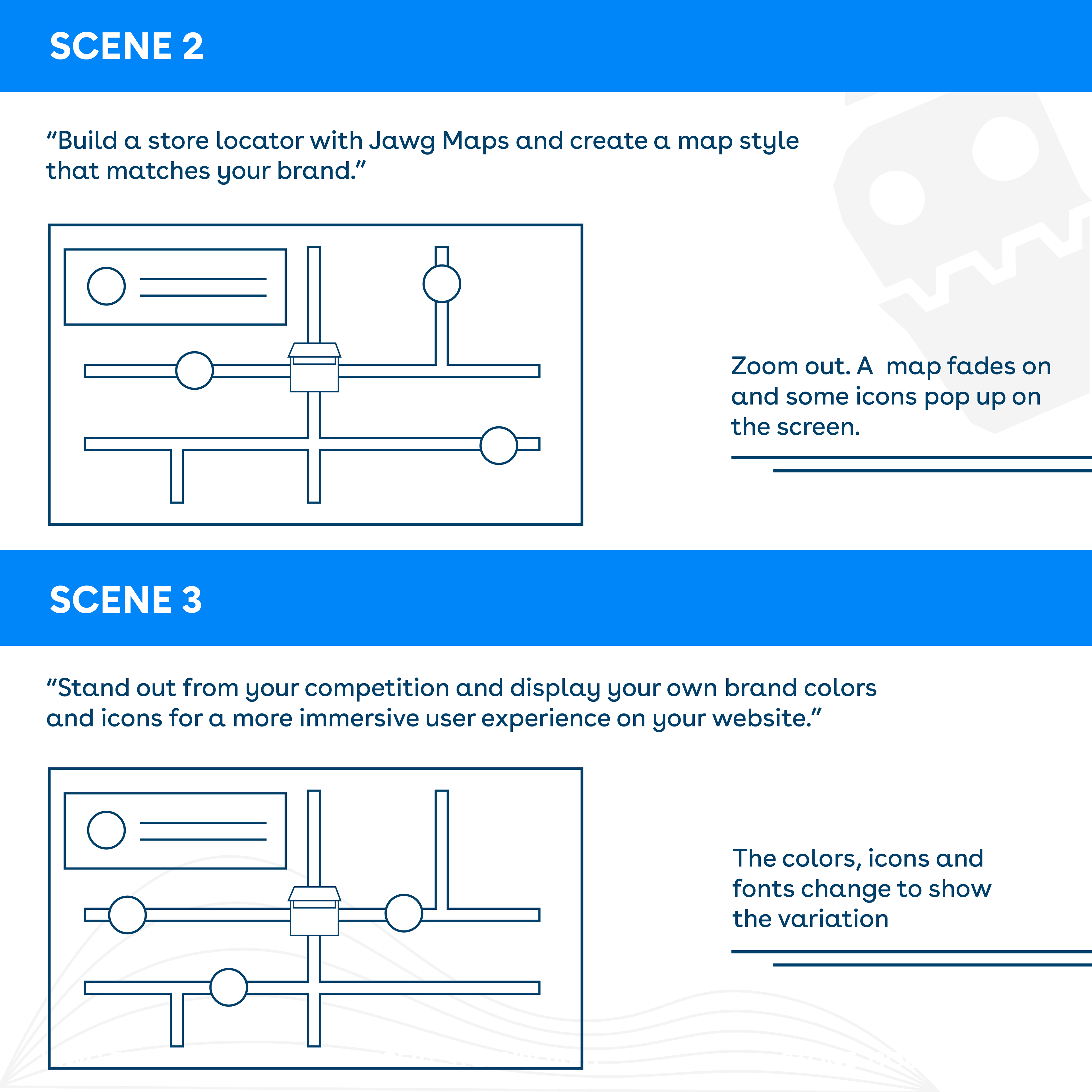 SCENE 2

“Build a store locator with Jawg Maps and create a map style that matches your brand.”

Zoom out. A  map fades on and some icons pop up on the screen.

SCENE 3

“Stand out from your competition and display your own brand colors and icons for a more immersive user experience on your website.”

The colors, icons and fonts change to show the variation