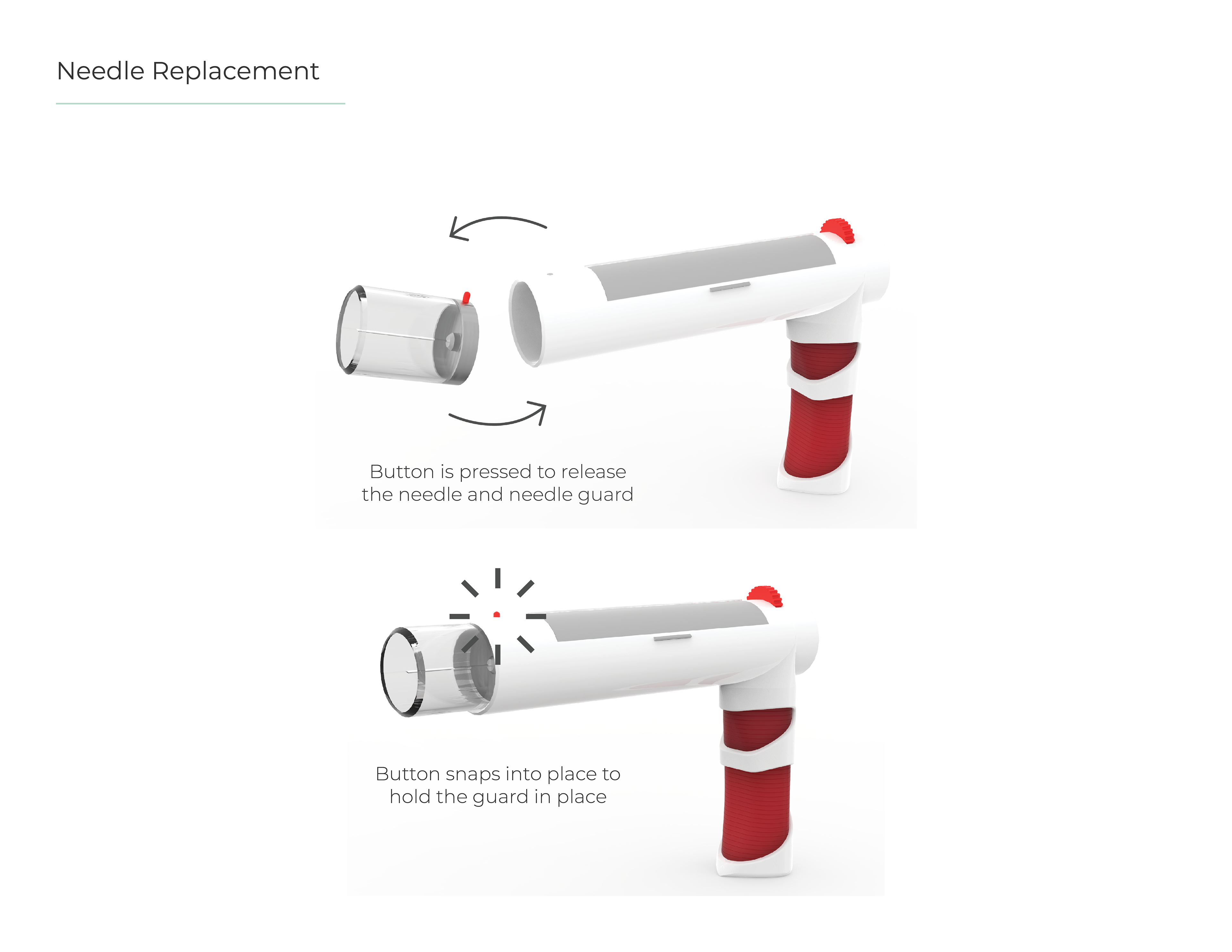 Needle Replacement

Button is pressed to release the needle and needle guard

Button snaps into place to hold the guard in place