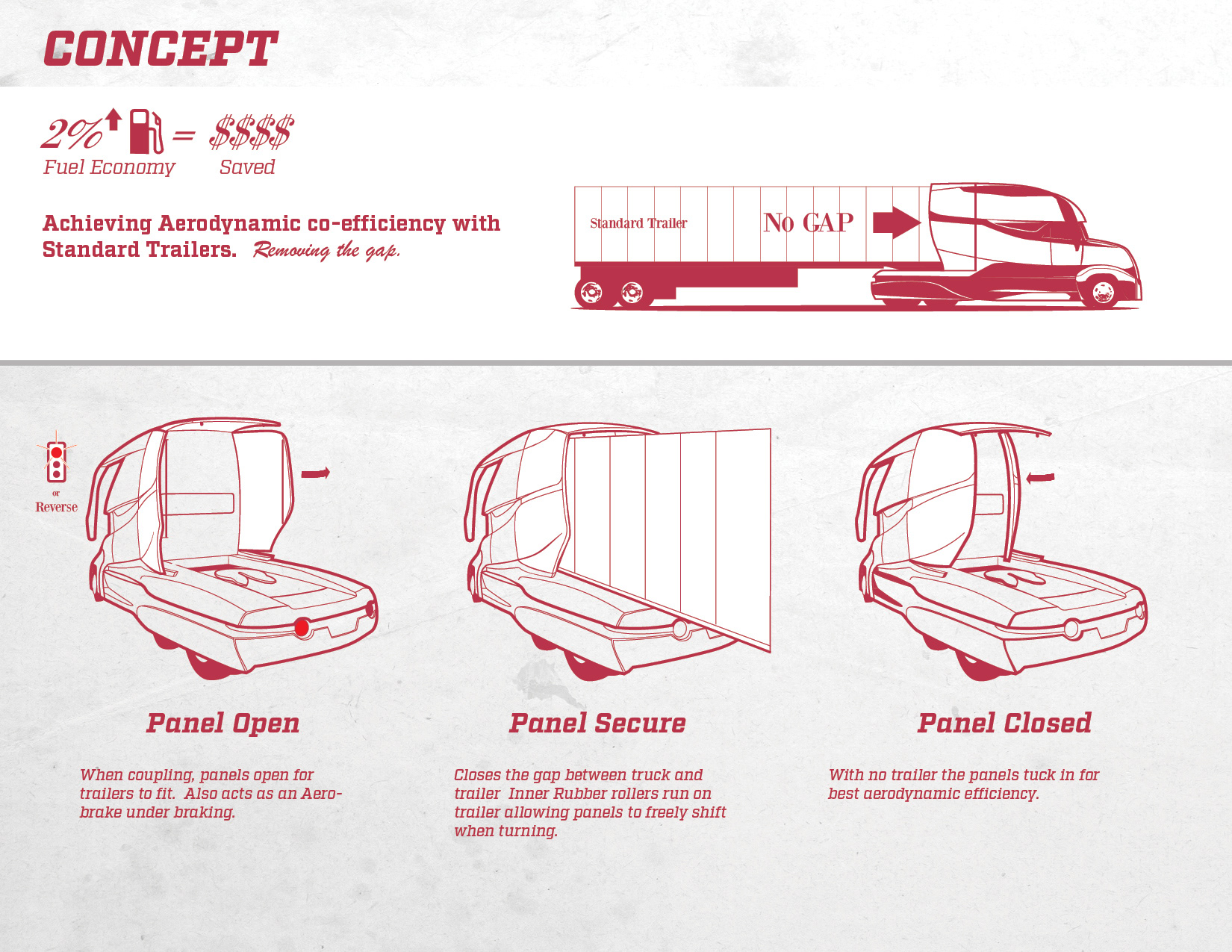 CONCEPT

2% = $$$$
Fuel Economy Saved

Achieving Aerodynamic co-efficiency with Standard Trailers. Removing the gap.

Standard Trailer

No GAP

or
Reverse

Panel Open

When coupling, panels open for trailers to fit. Also acts as an Aero-brake under braking.

Panel Secure

Closes the gap between truck and trailer Inner Rubber rollers run on trailer allowing panels to freely shift when turning.

Panel Closed

With no trailer the panels tuck in for best aerodynamic efficiency.