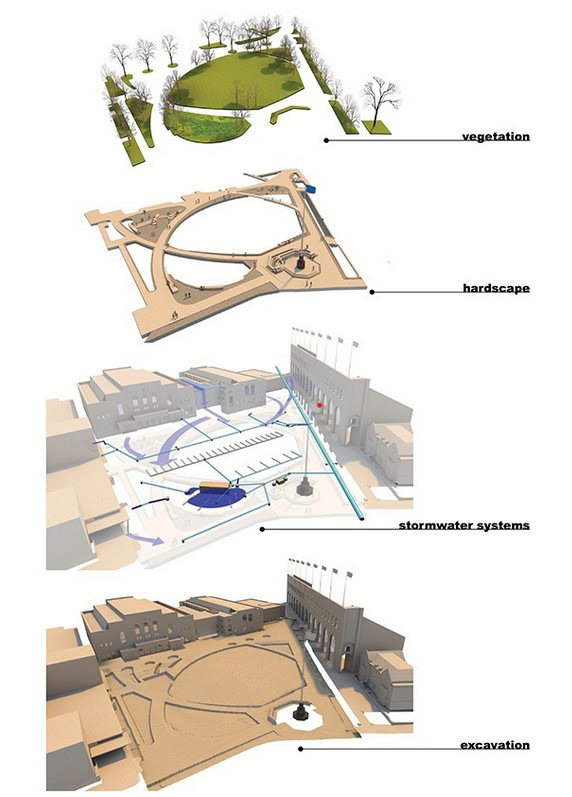 vegetation

hardscape

stormwater systems

excavation