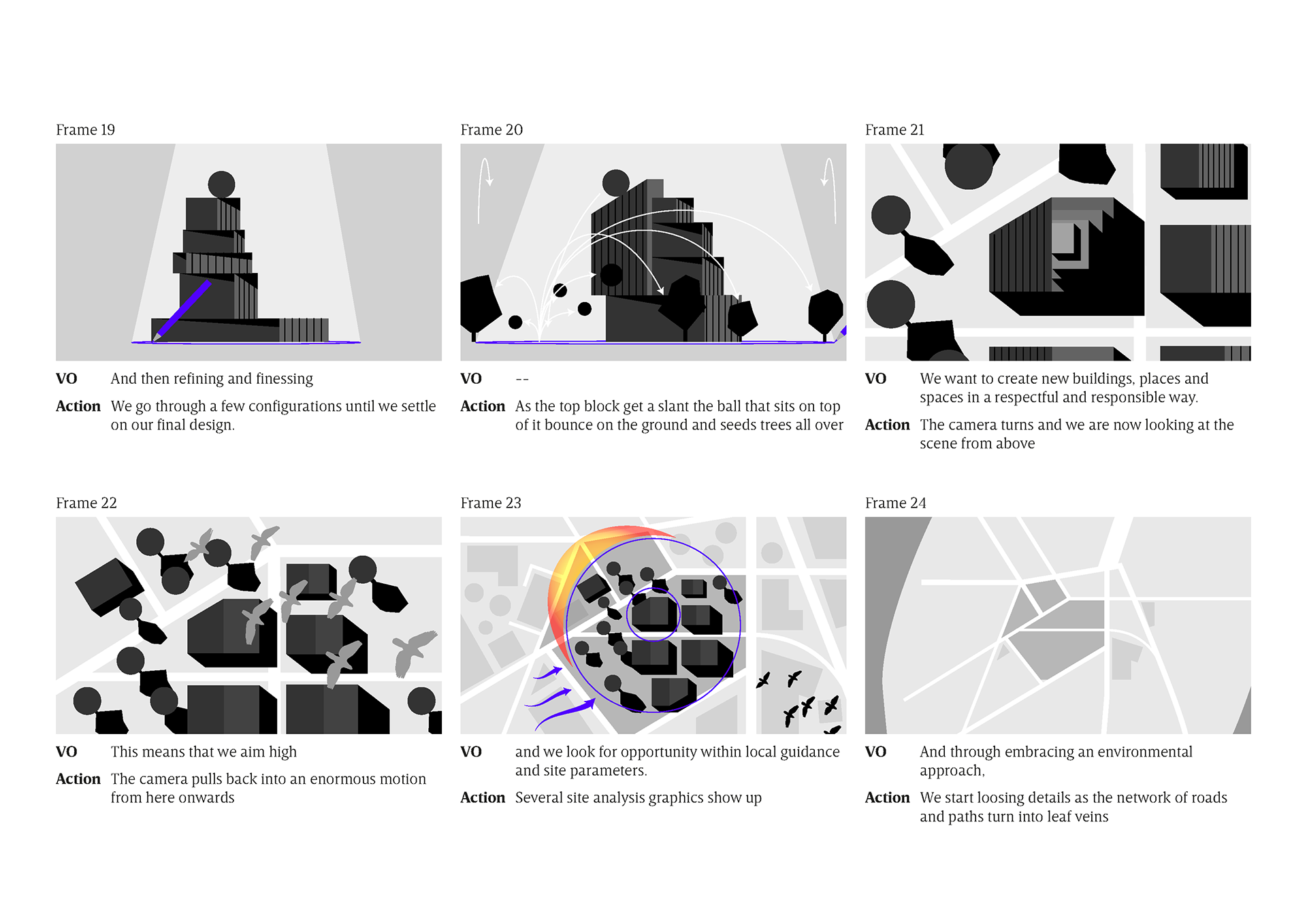 Frame 19

VO And then refining and finessing

Action We go through a few configurations until we settle on our final design.

Frame 20

VO --

Action As the top block get a slant the ball that sits on top of it bounce on the ground and seeds trees all over

Frame 21

VO We want to create new buildings, places and spaces in a respectful and responsible way.

Action The camera turns and we are now looking at the scene from above

Frame 22

VO This means that we aim high

Action The camera pulls back into an enormous motion from here onwards

Frame 23

VO and we look for opportunity within local guidance and site parameters.

Action Several site analysis graphics show up

Frame 24

VO And through embracing an environmental approach,

Action We start loosing details as the network of roads and paths turn into leaf veins