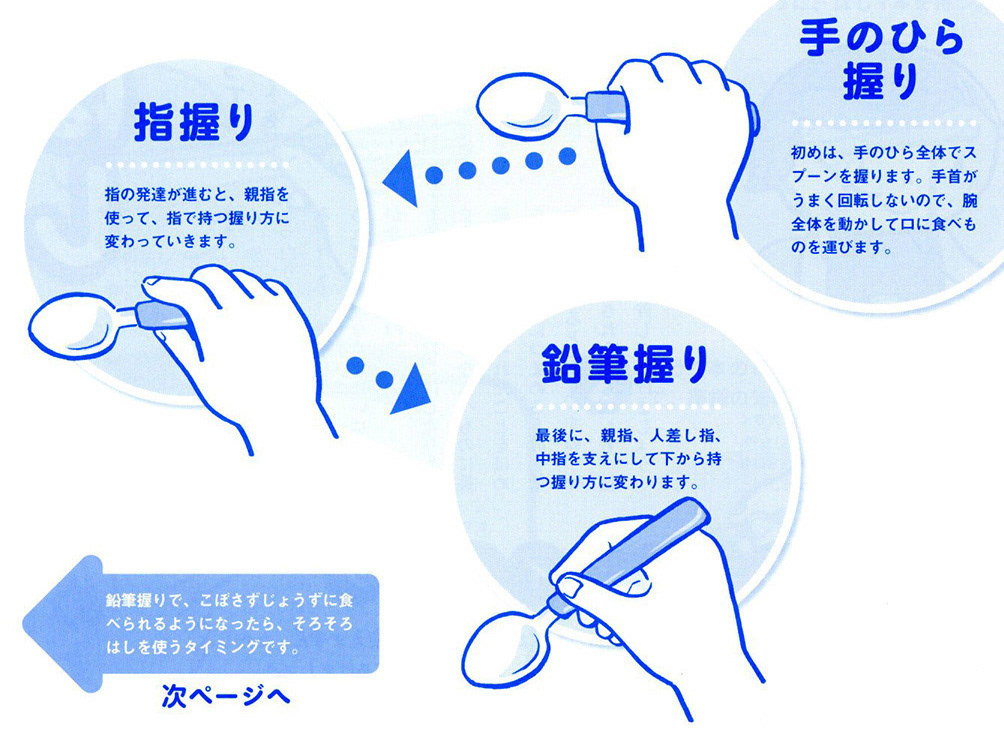 手のひら握り

初めは、手のひら全体でスプーンを握ります。手首がうまく回転しないので、腕全体を動かして口に食べものを運びます。

指握り

指の発達が進むと、親指を使って、指で持つ握り方に変わっていきます。

鉛筆握り

最後に、親指、人差し指、中指を支えにして下から持つ握り方に変わります。

鉛筆握りで、こぼさずじょうずに食べられるようになったら、そろそろはしを使うタイミングです。

次ページへ