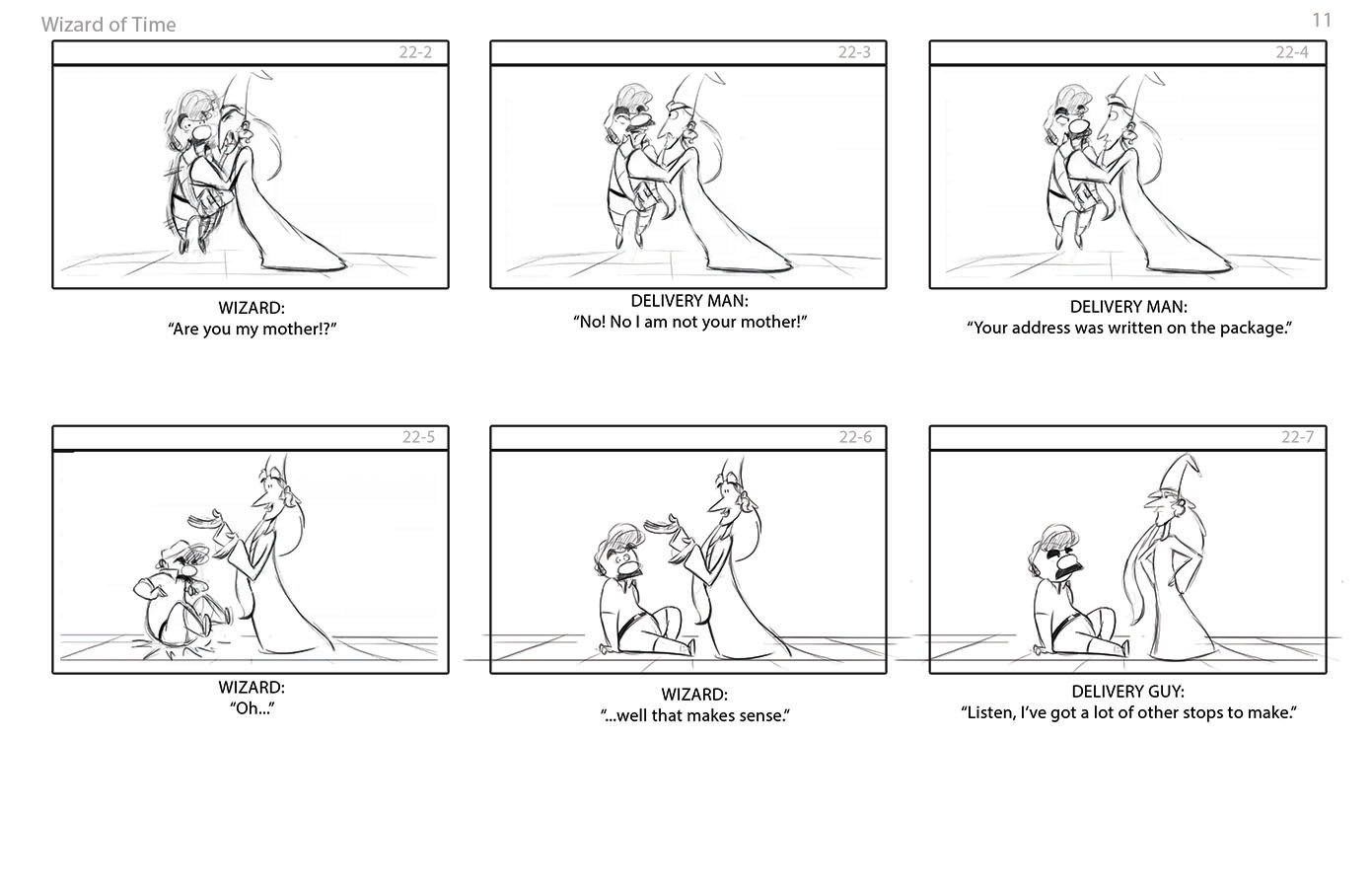 Wizard of Time

11

22-2

WIZARD:
“Are you my mother!?”

22-3

DELIVERY MAN:
“No! No I am not your mother!”

22-4

DELIVERY MAN:
“Your address was written on the package.”

22-5

WIZARD:
“Oh...”

22-6

WIZARD:
“...well that makes sense.”

22-7

DELIVERY GUY:
“Listen, I’ve got a lot of other stops to make.”