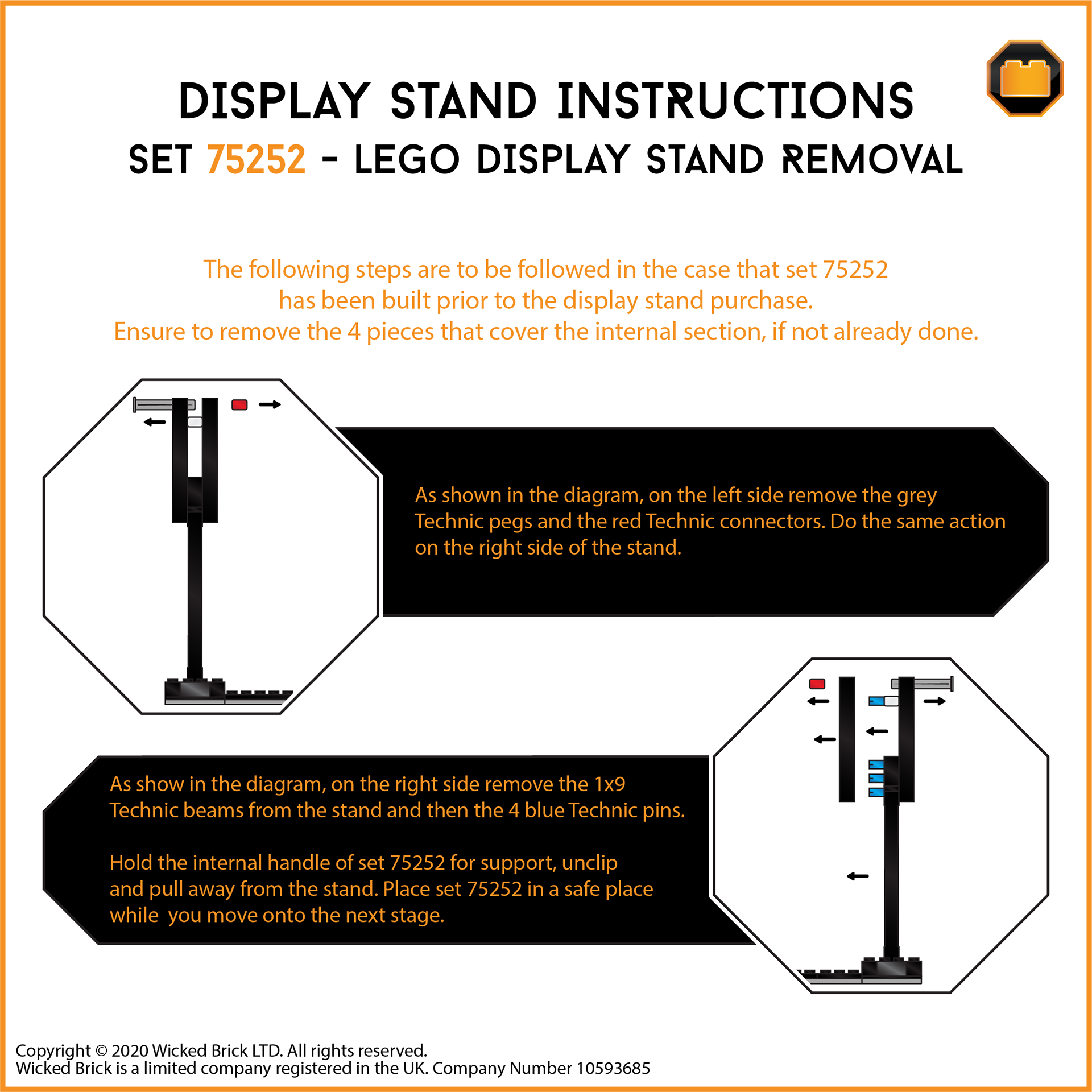 DISPLAY STAND INSTRUCTIONS
SET 75252 - LEGO DISPLAY STAND REMOVAL

The following steps are to be followed in the case that set 75252 has been built prior to the display stand purchase.
Ensure to remove the 4 pieces that cover the internal section, if not already done.

As shown in the diagram, on the left side remove the grey Technic pegs and the red Technic connectors. Do the same action on the right side of the stand.

As show in the diagram, on the right side remove the 1x9 Technic beams from the stand and then the 4 blue Technic pins.

Hold the internal handle of set 75252 for support, unclip and pull away from the stand. Place set 75252 in a safe place while  you move onto the next stage.

Copyright © 2020 Wicked Brick LTD. All rights reserved.
Wicked Brick is a limited company registered in the UK. Company Number 10593685