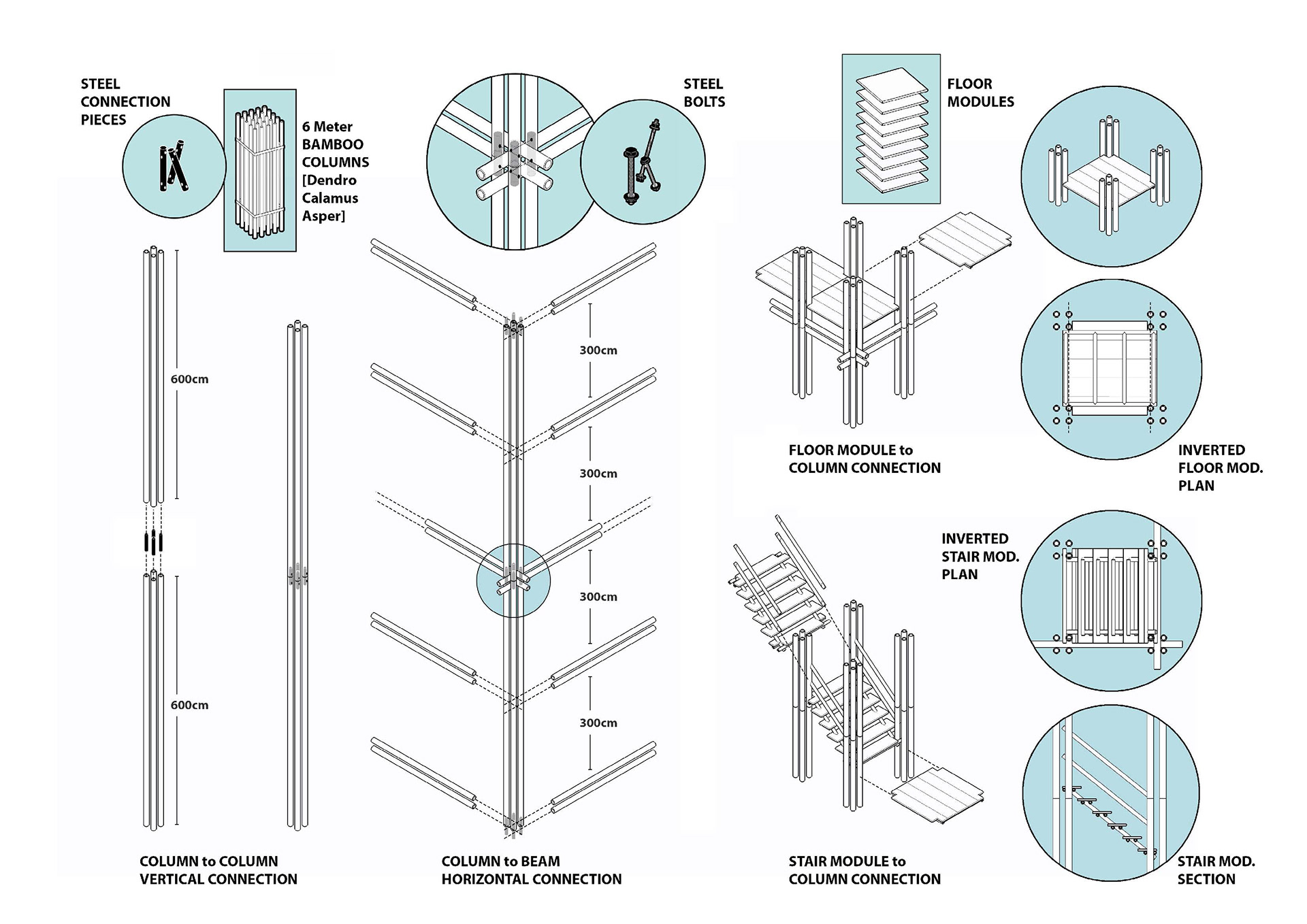 STEEL CONNECTION PIECES

6 Meter BAMBOO COLUMNS [Dendro Calamus Asper]

STEEL BOLTS

FLOOR MODULES

600cm

600cm

300cm

300cm

300cm

300cm

FLOOR MODULE to COLUMN CONNECTION

INVERTED FLOOR MOD. PLAN

INVERTED STAIR MOD. PLAN

COLUMN to COLUMN VERTICAL CONNECTION

COLUMN to BEAM HORIZONTAL CONNECTION

STAIR MODULE to COLUMN CONNECTION

STAIR MOD. SECTION