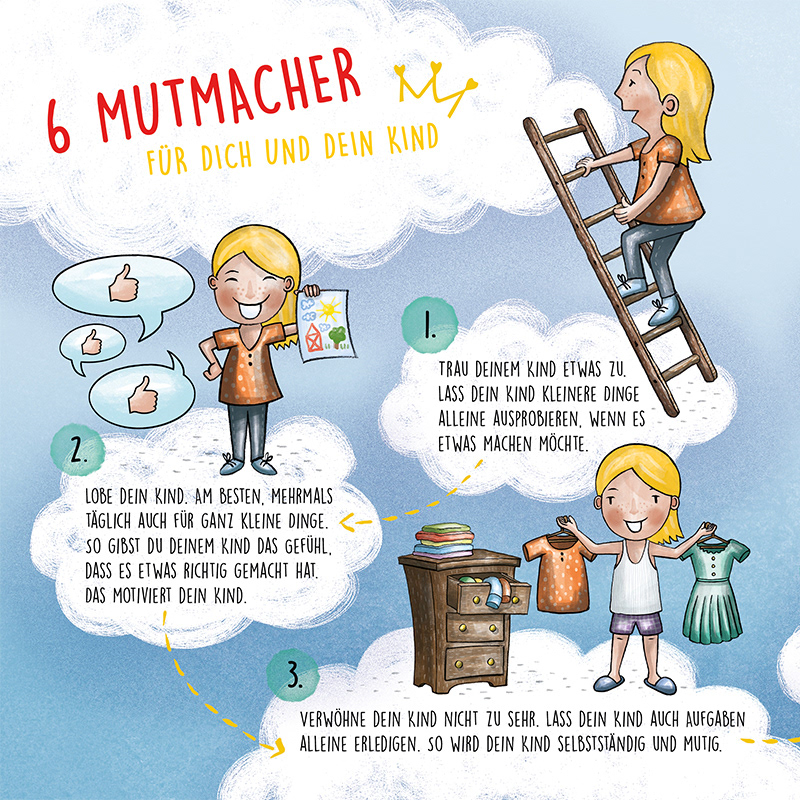 6 MUTMACHER
FÜR DICH UND DEIN KIND

1.
TRAU DEINEM KIND ETWAS ZU. LASS DEIN KIND KLEINERE DINGE ALLEINE AUSPROBIEREN, WENN ES ETWAS MACHEN MÖCHTE.

2.
LOBE DEIN KIND. AM BESTEN, MEHRMALS TÄGLICH AUCH FÜR GANZ KLEINE DINGE. SO GIBST DU DEINEM KIND DAS GEFÜHL, DASS ES ETWAS RICHTIG GEMACHT HAT. DAS MOTIVIERT DEIN KIND.

3.
VERWÖHNE DEIN KIND NICHT ZU SEHR. LASS DEIN KIND AUCH AUFGABEN ALLEINE ERLEDIGEN. SO WIRD DEIN KIND SELBSTSTÄNDIG UND MUTIG.