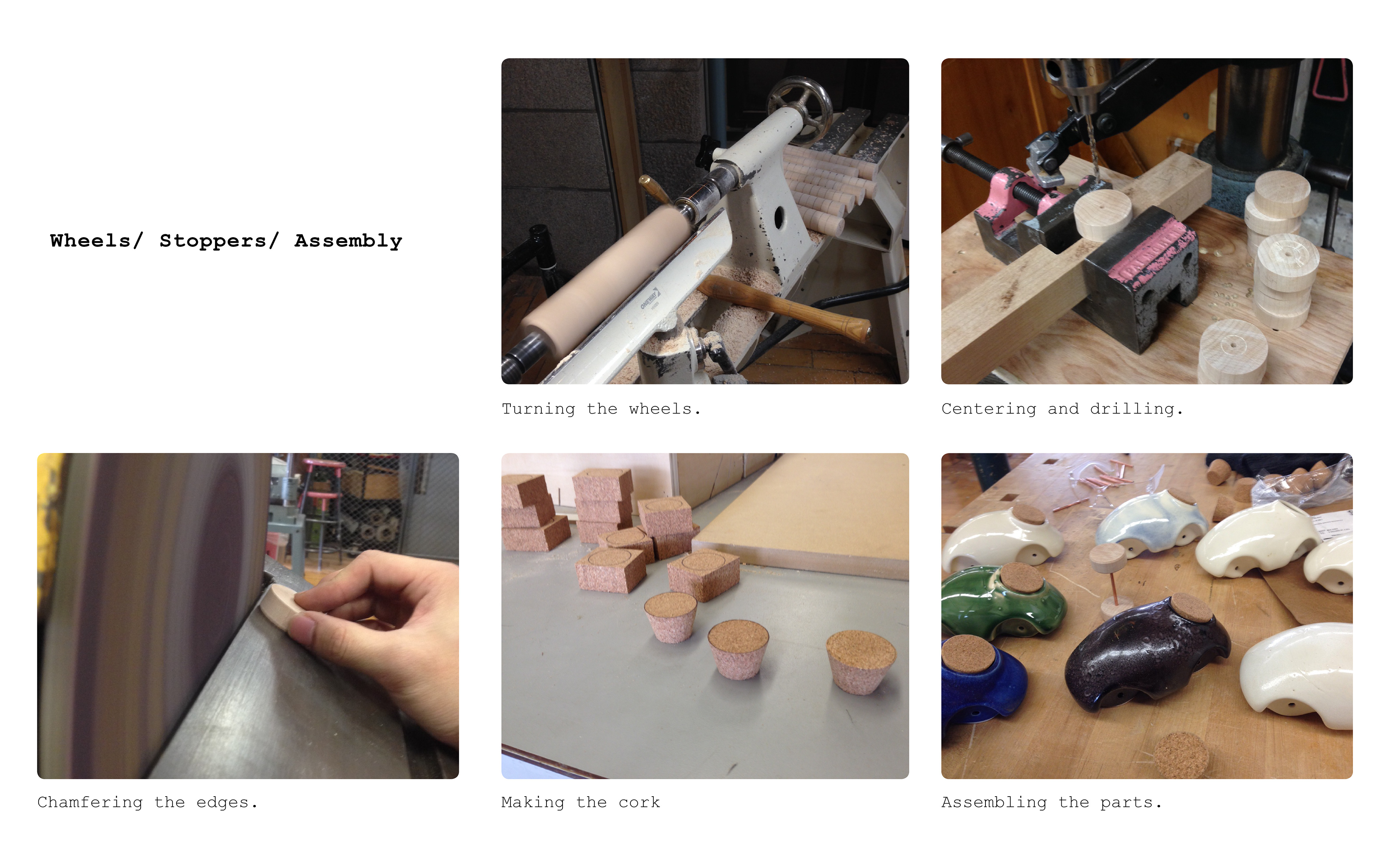 Wheels/ Stoppers/ Assembly

ONEWAY

Turning the wheels.

Centering and drilling.

Chamfering the edges.

Making the cork

Assembling the parts.