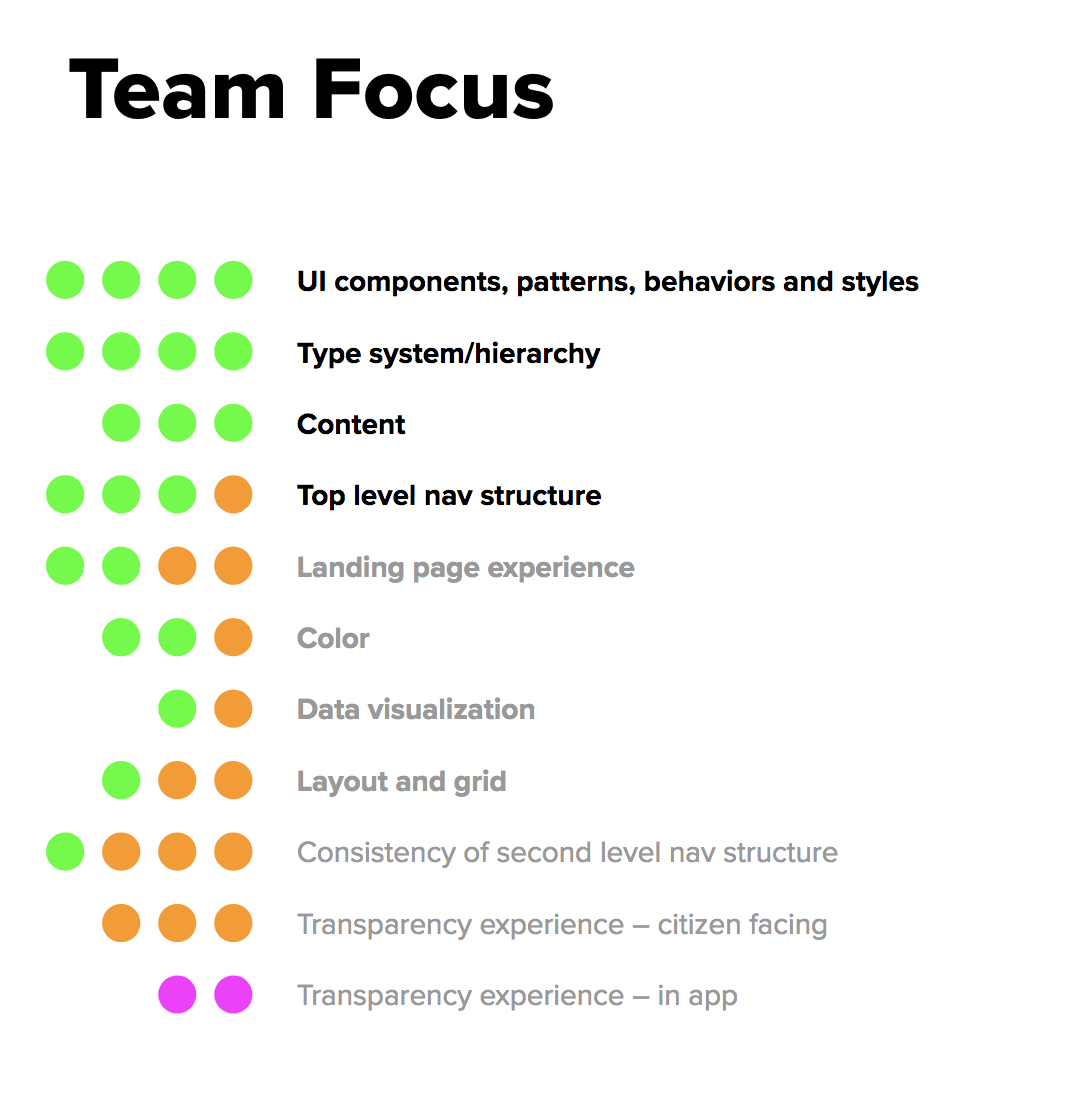 Team Focus

UI components, patterns, behaviors and styles

Type system/hierarchy

Content

Top level nav structure

Landing page experience

Color

Data visualization

Layout and grid

Consistency of second level nav structure

Transparency experience – citizen facing

Transparency experience – in app