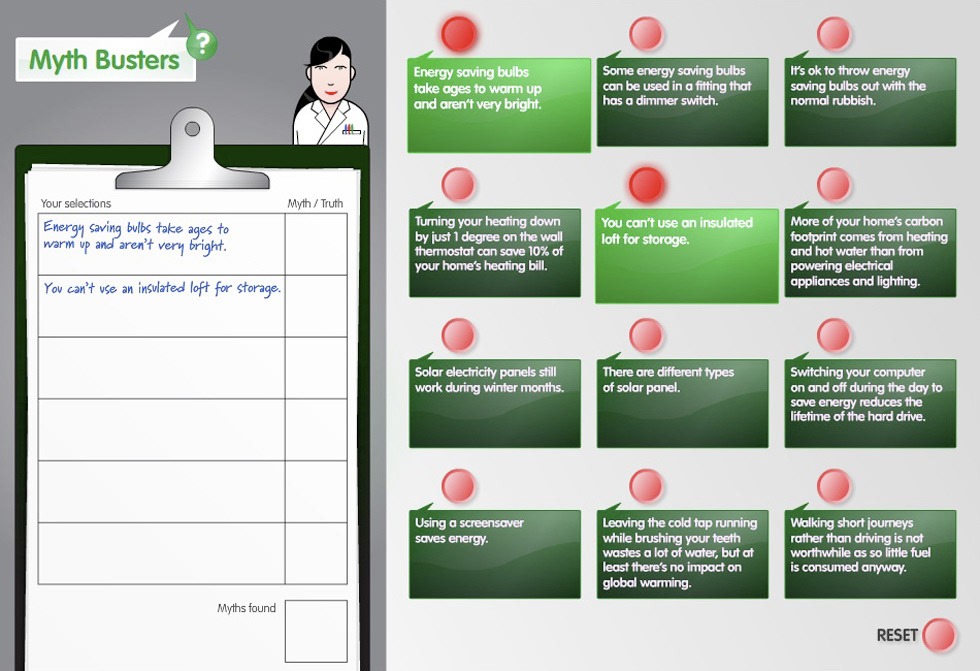 Myth Busters

?

| Your selections | Myth / Truth |
|---|---|
| Energy saving bulbs take ages to warm up and aren't very bright. | |
| You can't use an insulated loft for storage. | |
| | |
| | |
| | |
| | |

Myths found

Energy saving bulbs take ages to warm up and aren't very bright.

Some energy saving bulbs can be used in a fitting that has a dimmer switch.

It's ok to throw energy saving bulbs out with the normal rubbish.

Turning your heating down by just 1 degree on the wall thermostat can save 10% of your home's heating bill.

You can't use an insulated loft for storage.

More of your home's carbon footprint comes from heating and hot water than from powering electrical appliances and lighting.

Solar electricity panels still work during winter months.

There are different types of solar panel.

Switching your computer on and off during the day to save energy reduces the lifetime of the hard drive.

Using a screensaver saves energy.

Leaving the cold tap running while brushing your teeth wastes a lot of water, but at least there's no impact on global warming.

Walking short journeys rather than driving is not worthwhile as so little fuel is consumed anyway.

RESET