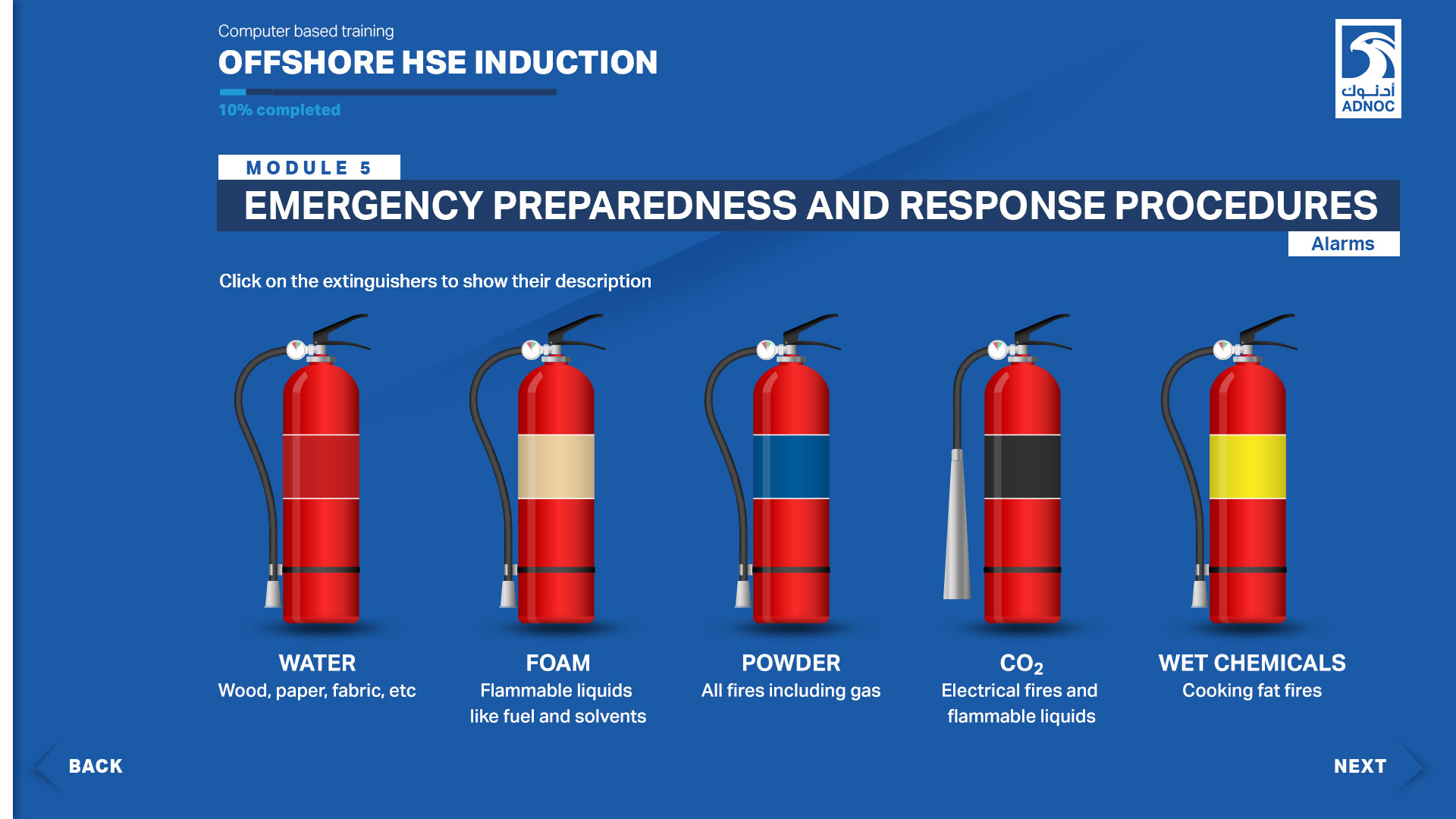 Computer based training
OFFSHORE HSE INDUCTION
10% completed

أدنوك
ADNOC

MODULE 5
EMERGENCY PREPAREDNESS AND RESPONSE PROCEDURES
Alarms

Click on the extinguishers to show their description

WATER
Wood, paper, fabric, etc

FOAM
Flammable liquids like fuel and solvents

POWDER
All fires including gas

$CO_2$
Electrical fires and flammable liquids

WET CHEMICALS
Cooking fat fires

BACK
NEXT