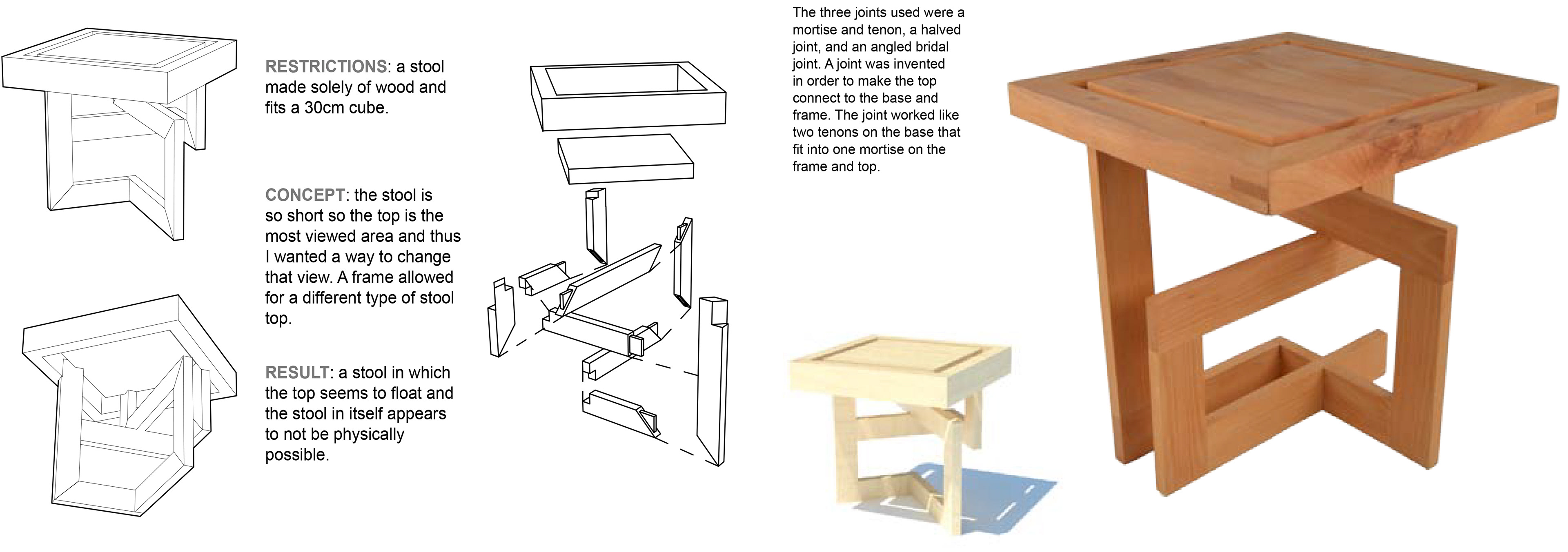 RESTRICTIONS: a stool made solely of wood and fits a 30cm cube.

CONCEPT: the stool is so short so the top is the most viewed area and thus I wanted a way to change that view. A frame allowed for a different type of stool top.

RESULT: a stool in which the top seems to float and the stool in itself appears to not be physically possible.

The three joints used were a mortise and tenon, a halved joint, and an angled bridal joint. A joint was invented in order to make the top connect to the base and frame. The joint worked like two tenons on the base that fit into one mortise on the frame and top.