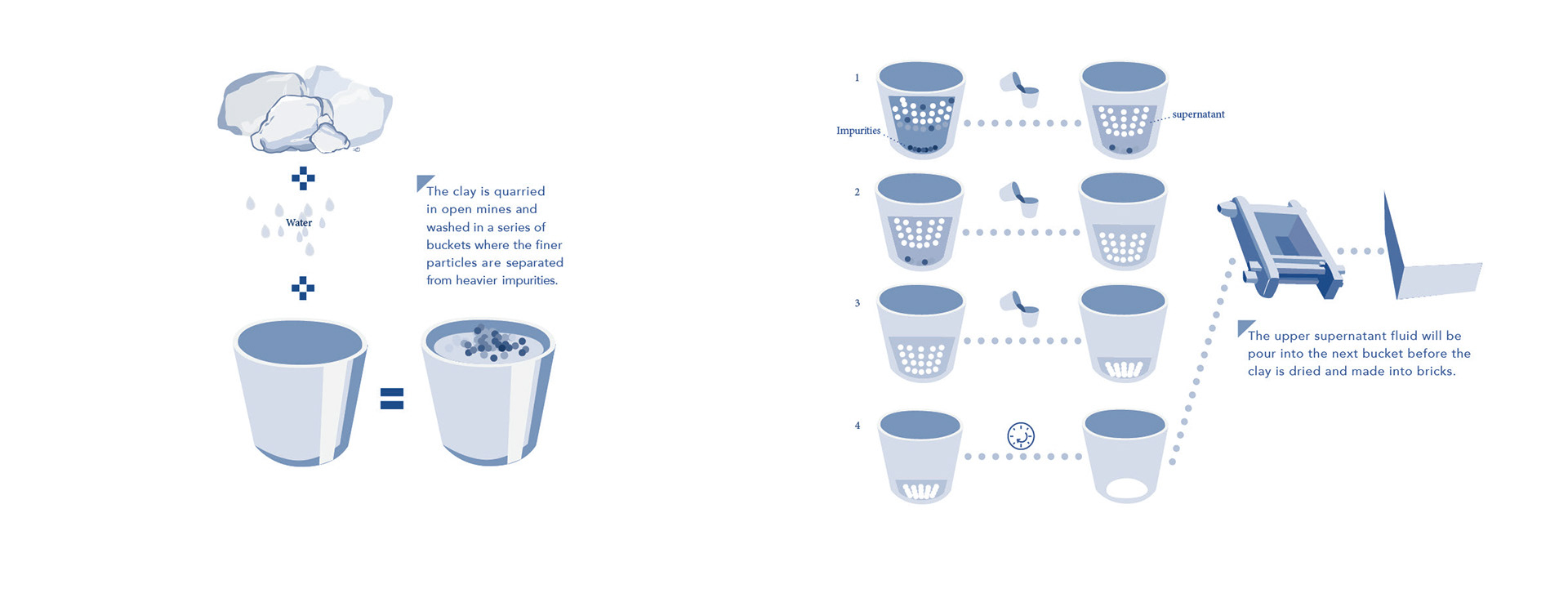 Water

The clay is quarried in open mines and washed in a series of buckets where the finer particles are separated from heavier impurities.

1

Impurities

supernatant

2

3

4

The upper supernatant fluid will be pour into the next bucket before the clay is dried and made into bricks.