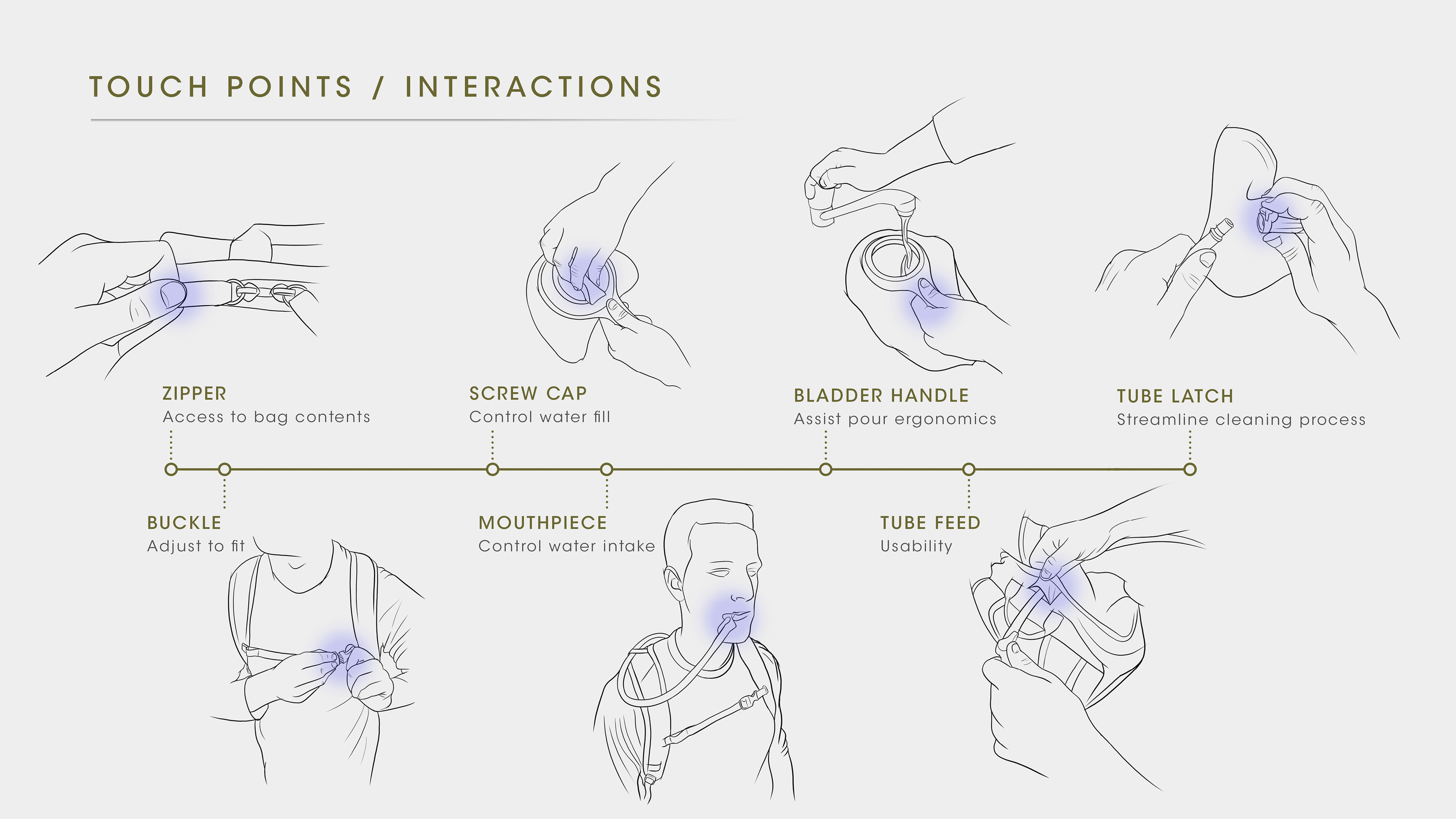 TOUCH POINTS / INTERACTIONS

ZIPPER
Access to bag contents

SCREW CAP
Control water fill

BLADDER HANDLE
Assist pour ergonomics

TUBE LATCH
Streamline cleaning process

BUCKLE
Adjust to fit

MOUTHPIECE
Control water intake

TUBE FEED
Usability