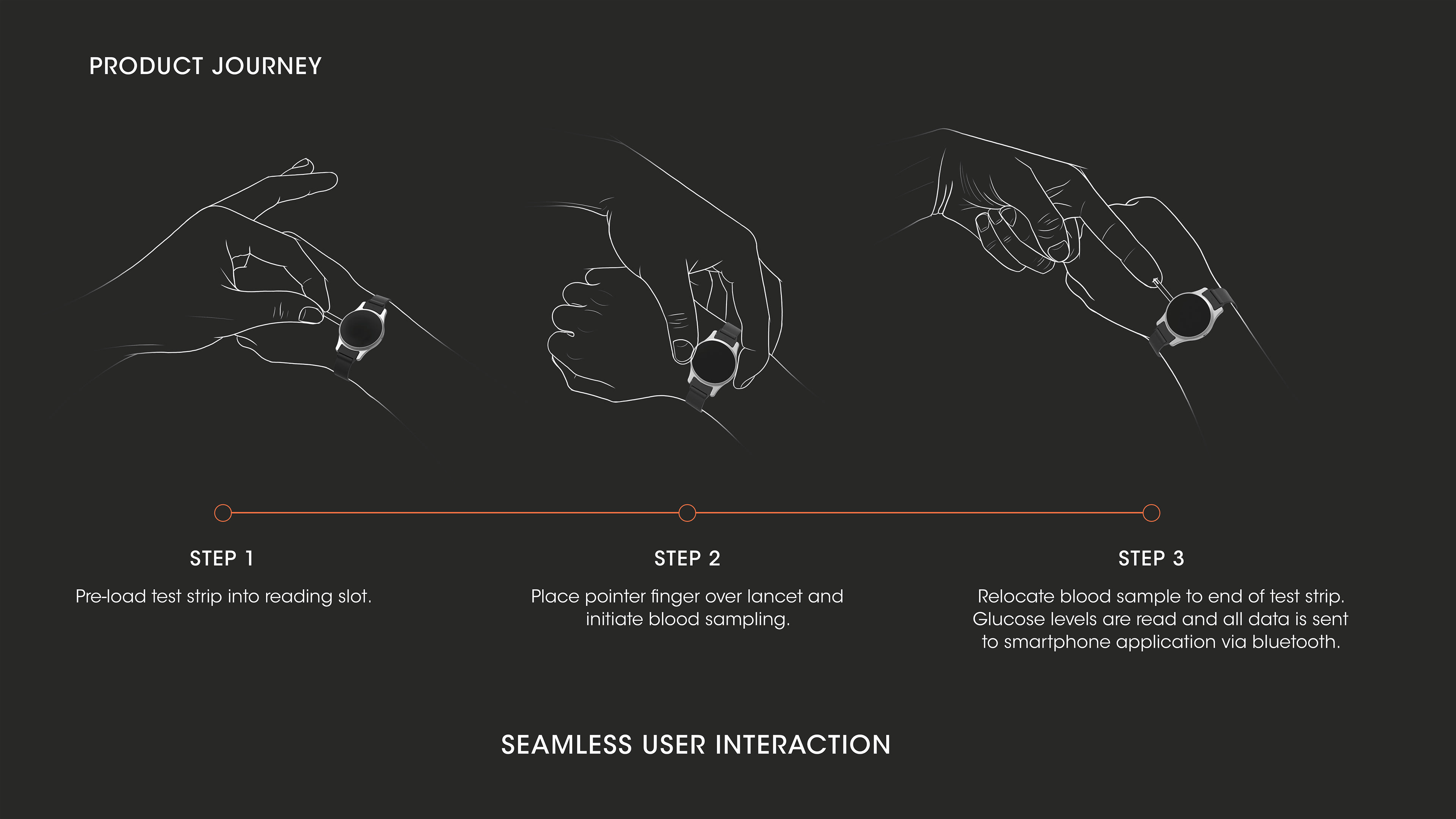 PRODUCT JOURNEY

STEP 1

Pre-load test strip into reading slot.

STEP 2

Place pointer finger over lancet and initiate blood sampling.

STEP 3

Relocate blood sample to end of test strip. Glucose levels are read and all data is sent to smartphone application via bluetooth.

SEAMLESS USER INTERACTION