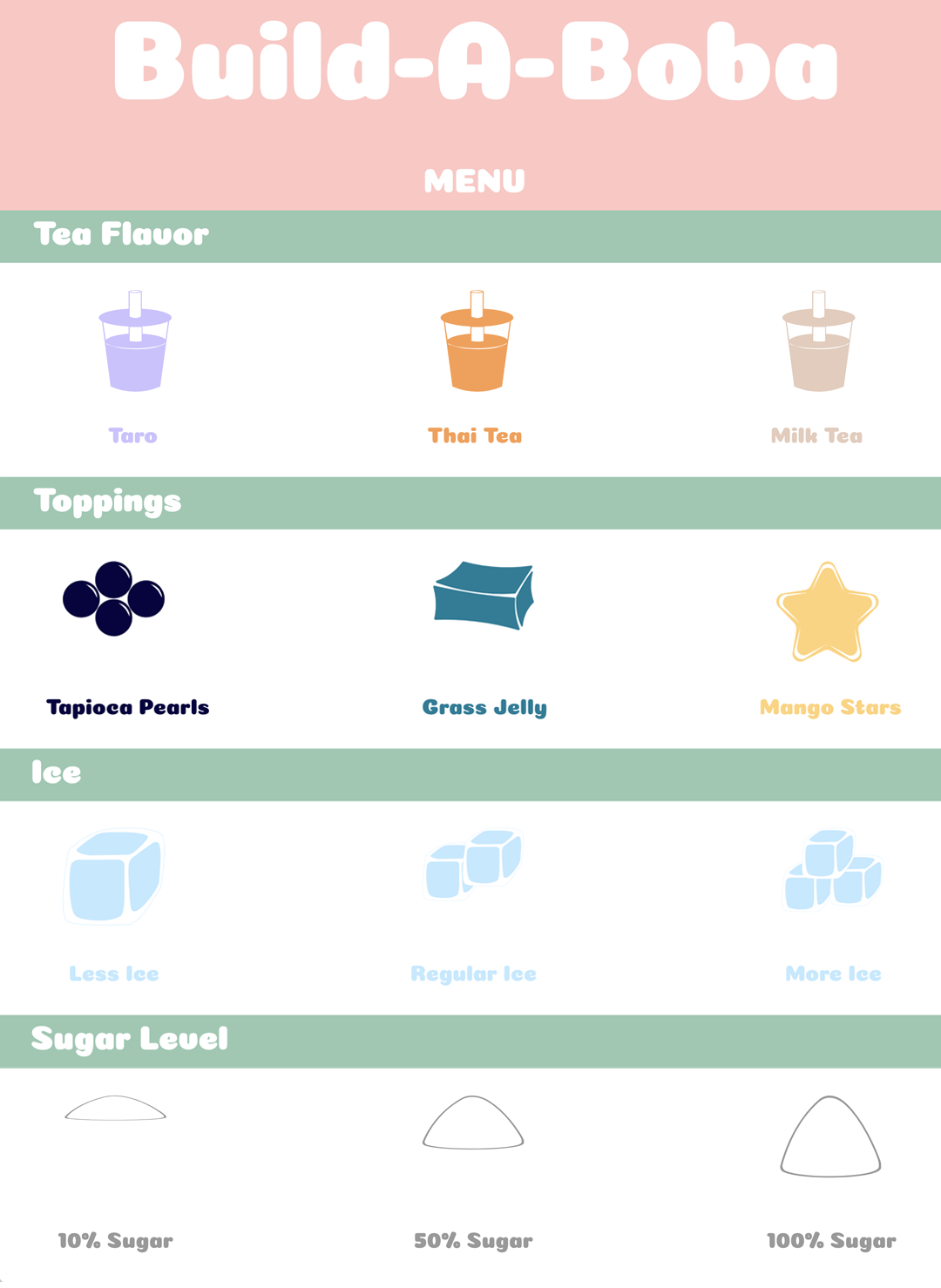 Build-A-Boba

MENU

Tea Flavor

Taro

Thai Tea

Milk Tea

Toppings

Tapioca Pearls

Grass Jelly

Mango Stars

Ice

Less Ice

Regular Ice

More Ice

Sugar Level

10% Sugar

50% Sugar

100% Sugar