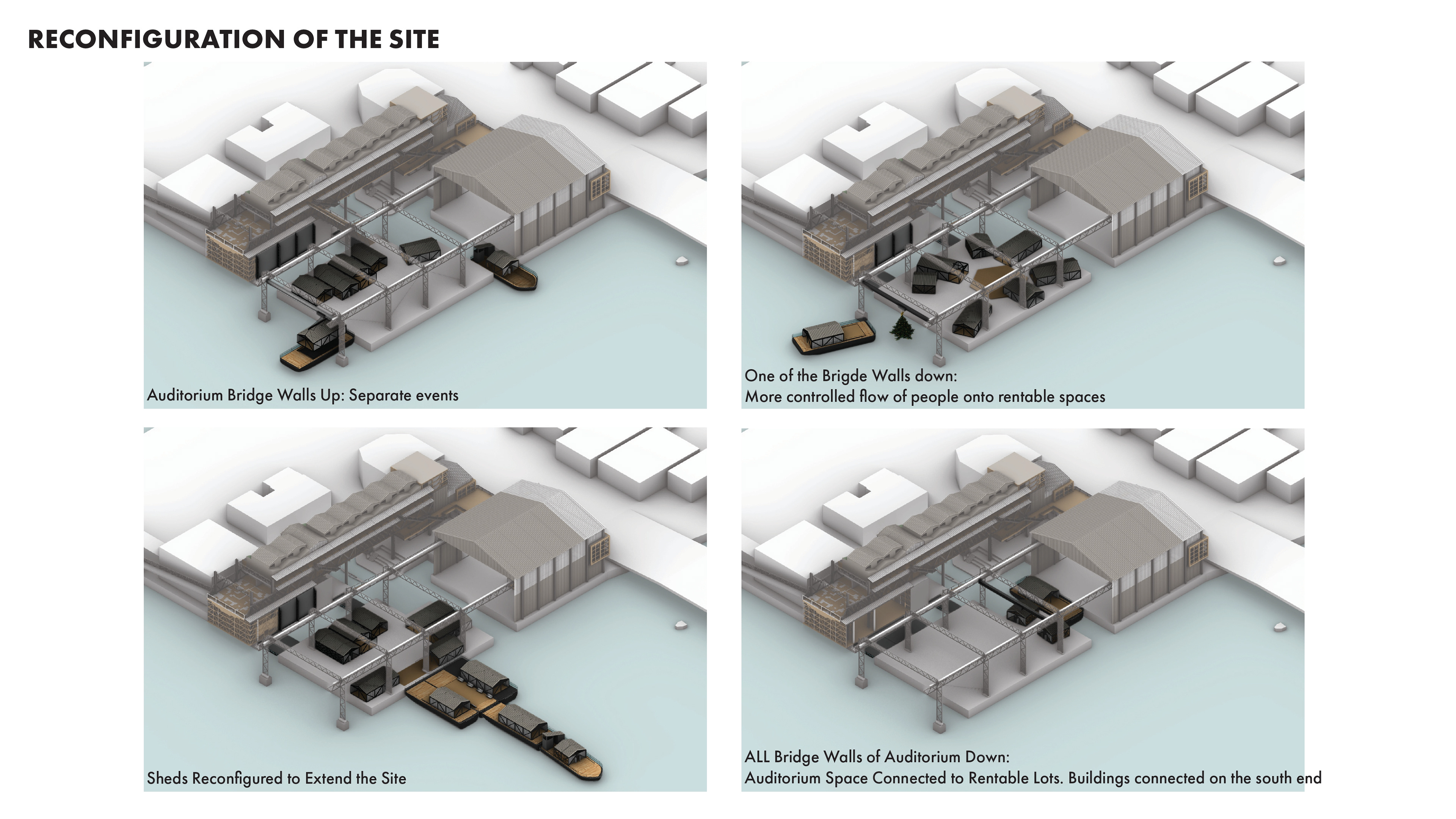 RECONFIGURATION OF THE SITE

Auditorium Bridge Walls Up: Separate events

One of the Brigde Walls down:
More controlled flow of people onto rentable spaces

Sheds Reconfigured to Extend the Site

ALL Bridge Walls of Auditorium Down:
Auditorium Space Connected to Rentable Lots. Buildings connected on the south end