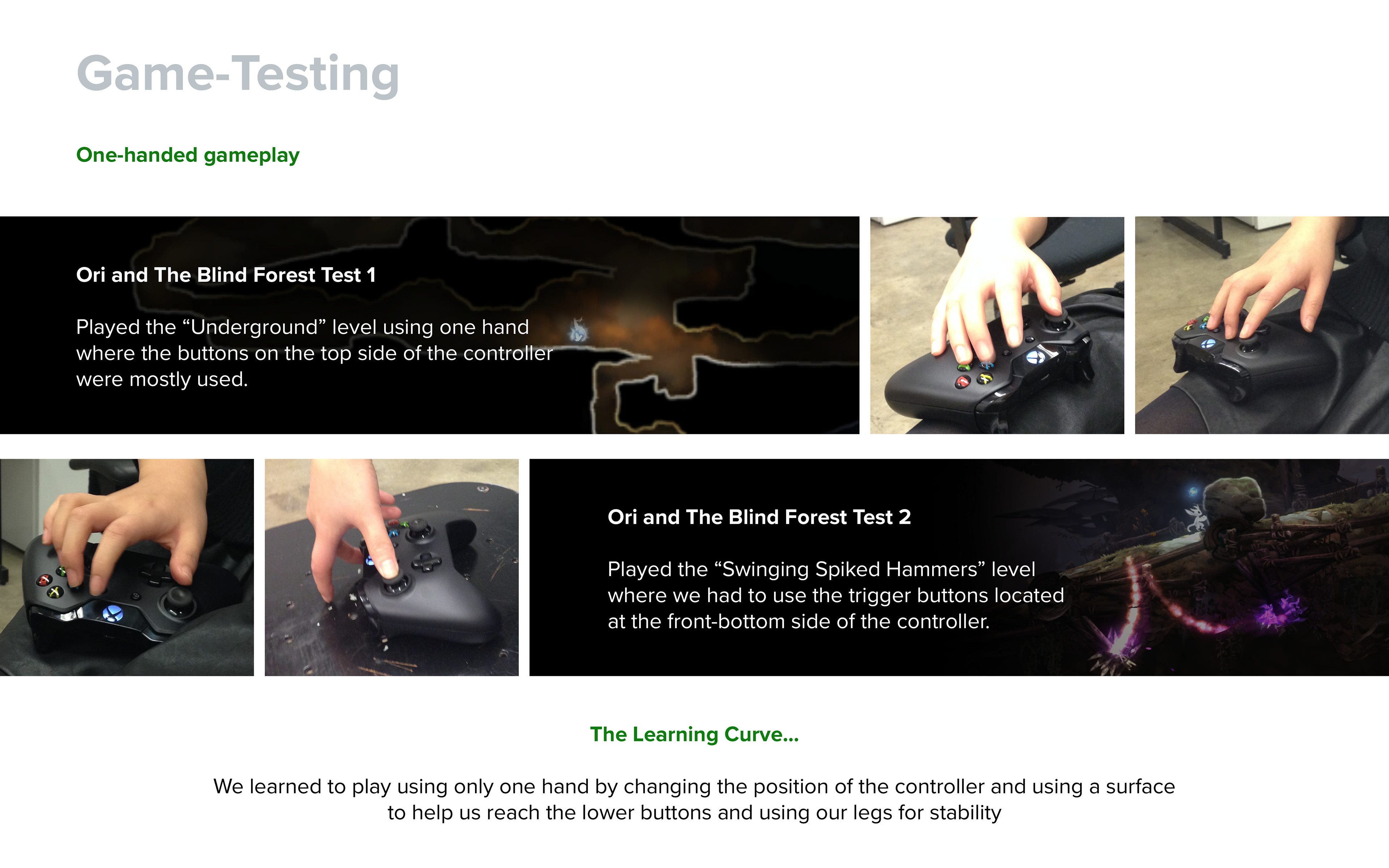 Game-Testing

One-handed gameplay

Ori and The Blind Forest Test 1

Played the “Underground” level using one hand where the buttons on the top side of the controller were mostly used.

Ori and The Blind Forest Test 2

Played the “Swinging Spiked Hammers” level where we had to use the trigger buttons located at the front-bottom side of the controller.

The Learning Curve...

We learned to play using only one hand by changing the position of the controller and using a surface to help us reach the lower buttons and using our legs for stability