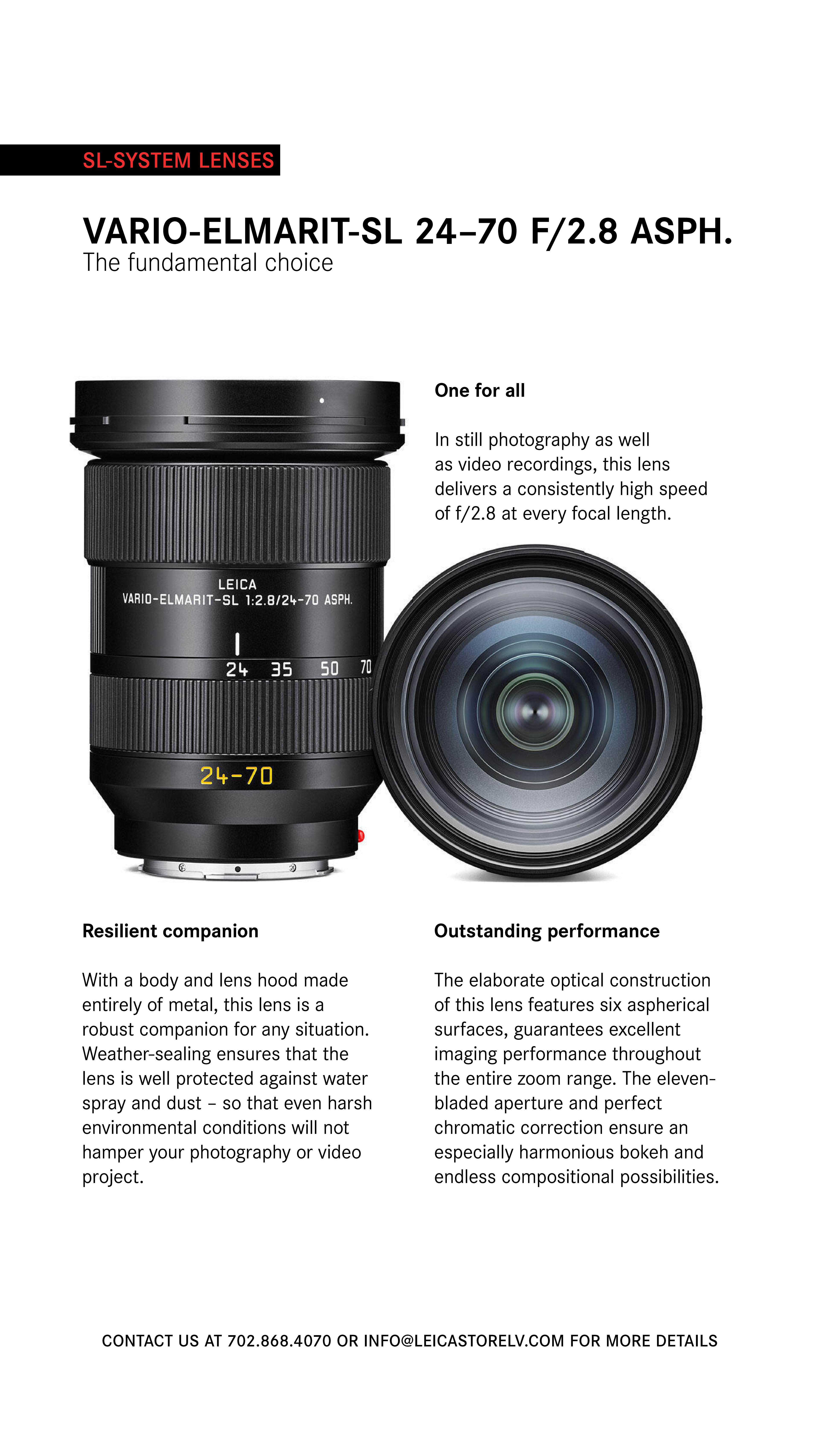 SL-SYSTEM LENSES

VARIO-ELMARIT-SL 24–70 F/2.8 ASPH.
The fundamental choice

One for all

In still photography as well as video recordings, this lens delivers a consistently high speed of f/2.8 at every focal length.

LEICA
VARIO-ELMARIT-SL 1:2.8/24-70 ASPH.
24 35 50 70
24-70

Resilient companion

With a body and lens hood made entirely of metal, this lens is a robust companion for any situation. Weather-sealing ensures that the lens is well protected against water spray and dust – so that even harsh environmental conditions will not hamper your photography or video project.

Outstanding performance

The elaborate optical construction of this lens features six aspherical surfaces, guarantees excellent imaging performance throughout the entire zoom range. The eleven-bladed aperture and perfect chromatic correction ensure an especially harmonious bokeh and endless compositional possibilities.

CONTACT US AT 702.868.4070 OR INFO@LEICASTORELV.COM FOR MORE DETAILS