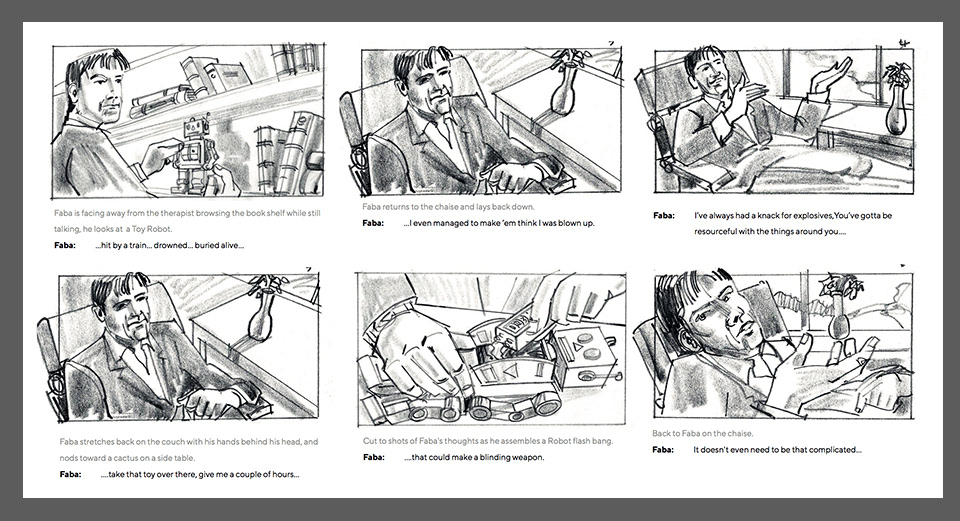 Faba is facing away from the therapist browsing the book shelf while still talking, he looks at a Toy Robot.

**Faba:** ...hit by a train... drowned... buried alive...

7

Faba returns to the chaise and lays back down.

**Faba:** ...I even managed to make 'em think I was blown up.

4

**Faba:** I've always had a knack for explosives,You've gotta be resourceful with the things around you....

7

Faba stretches back on the couch with his hands behind his head, and nods toward a cactus on a side table.

**Faba:** ....take that toy over there, give me a couple of hours...

Cut to shots of Faba's thoughts as he assembles a Robot flash bang.

**Faba:** ....that could make a blinding weapon.

Back to Faba on the chaise.

**Faba:** It doesn't even need to be that complicated....