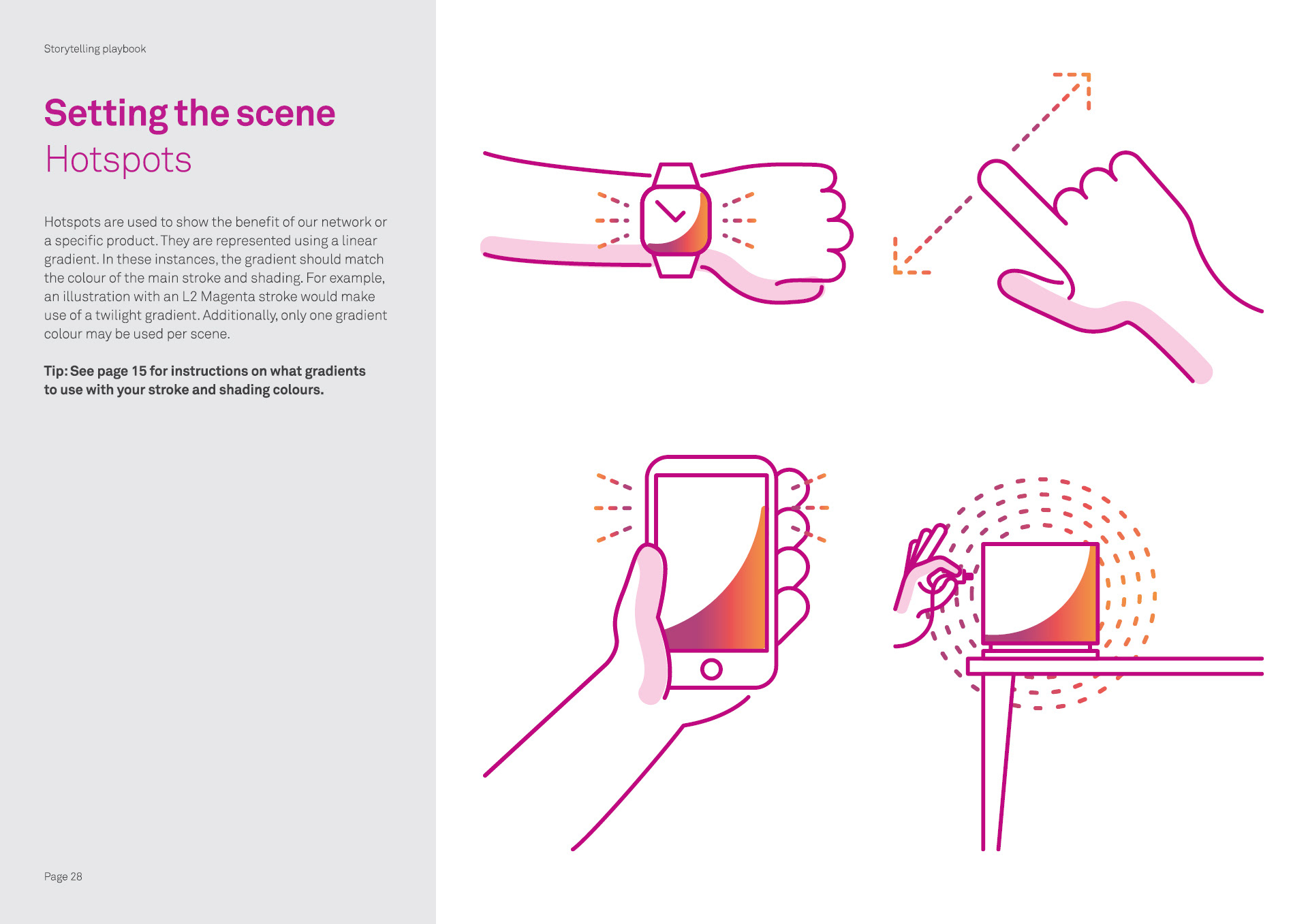 Storytelling playbook

Setting the scene
Hotspots

Hotspots are used to show the benefit of our network or a specific product. They are represented using a linear gradient. In these instances, the gradient should match the colour of the main stroke and shading. For example, an illustration with an L2 Magenta stroke would make use of a twilight gradient. Additionally, only one gradient colour may be used per scene.

Tip: See page 15 for instructions on what gradients to use with your stroke and shading colours.

Page 28