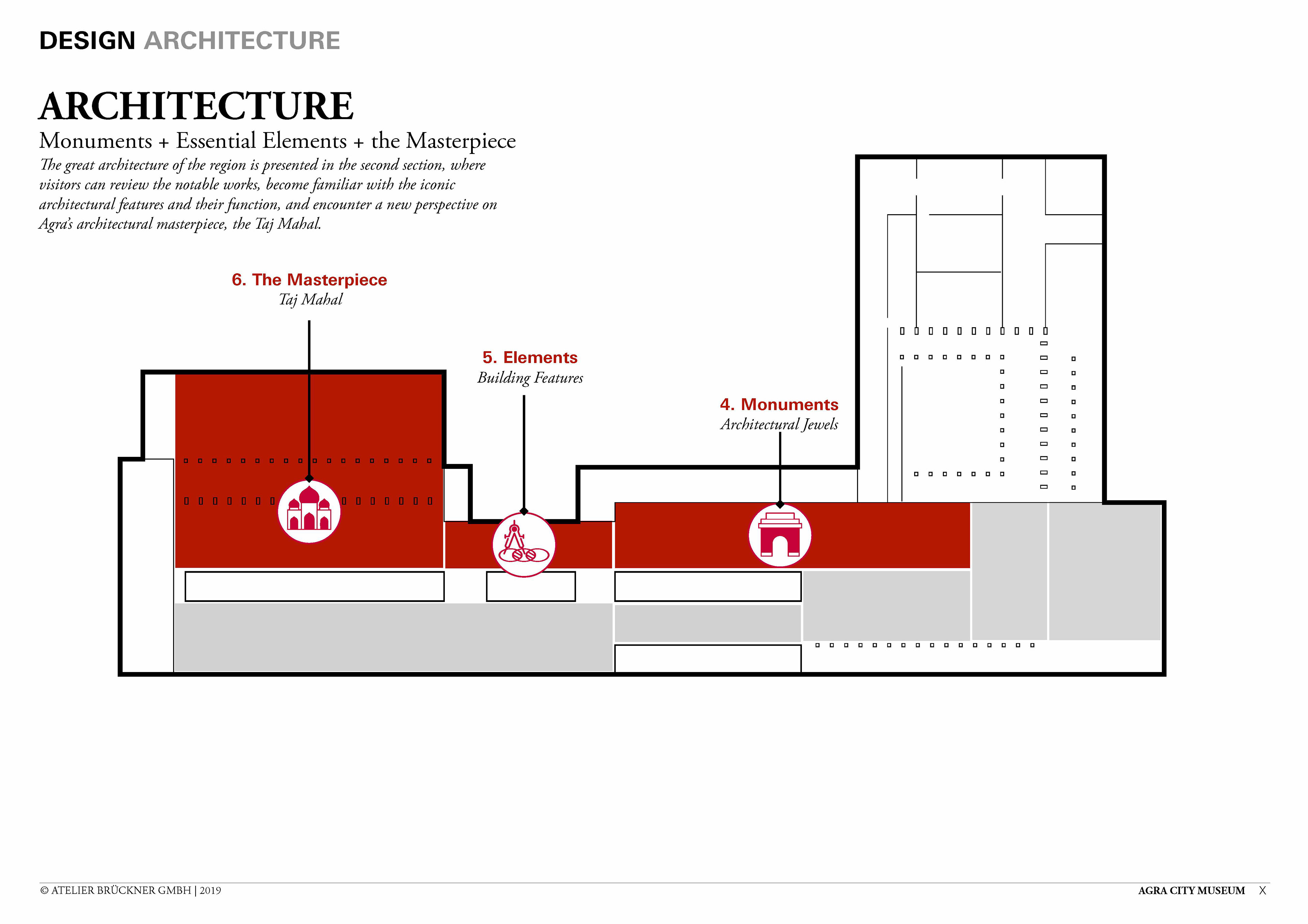 DESIGN ARCHITECTURE

ARCHITECTURE

Monuments + Essential Elements + the Masterpiece

The great architecture of the region is presented in the second section, where visitors can review the notable works, become familiar with the iconic architectural features and their function, and encounter a new perspective on Agra's architectural masterpiece, the Taj Mahal.

6. The Masterpiece
Taj Mahal

5. Elements
Building Features

4. Monuments
Architectural Jewels

© ATELIER BRÜCKNER GMBH | 2019

AGRA CITY MUSEUM X