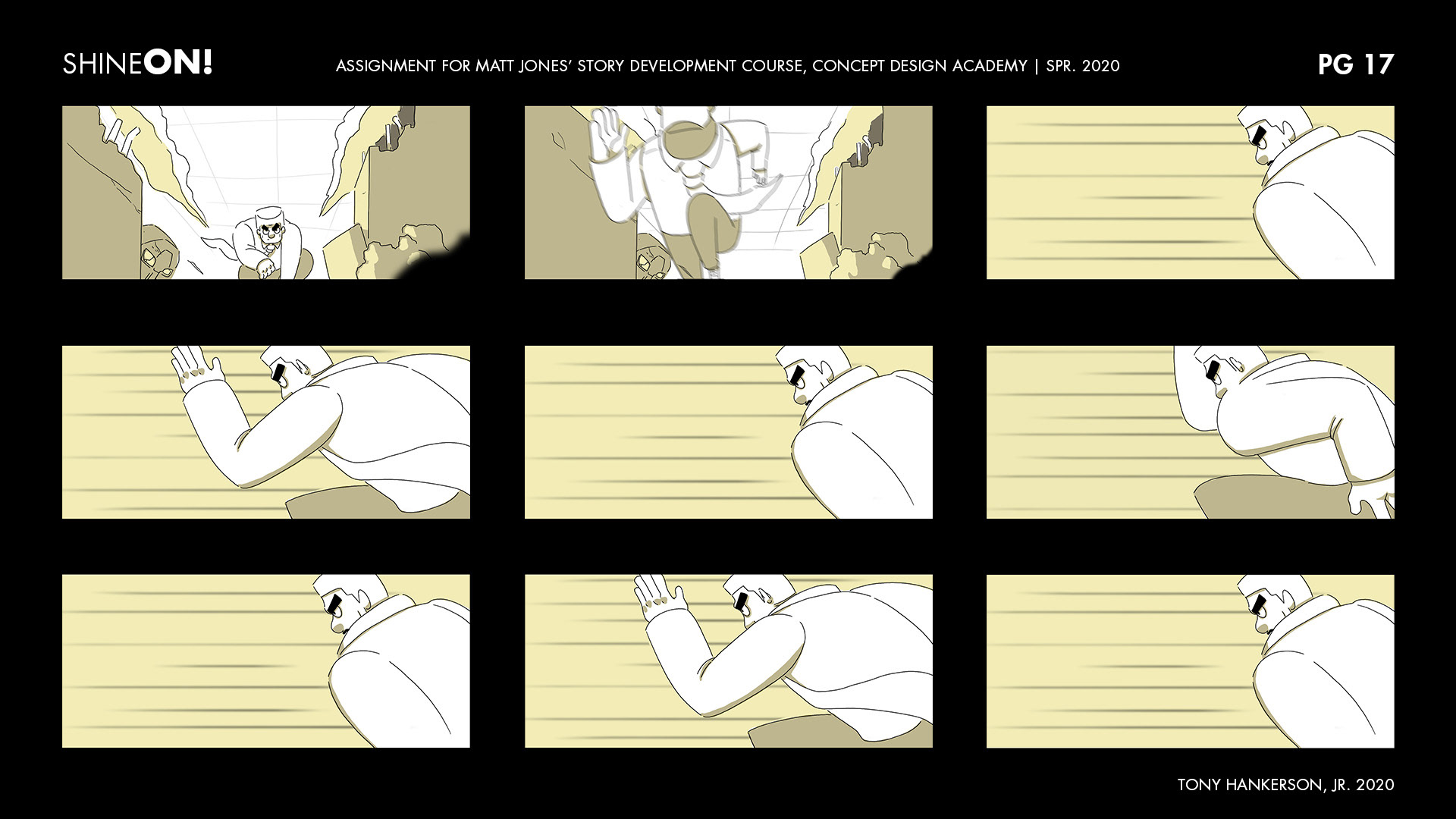 SHINEON!

ASSIGNMENT FOR MATT JONES' STORY DEVELOPMENT COURSE, CONCEPT DESIGN ACADEMY | SPR. 2020

PG 17

TONY HANKERSON, JR. 2020