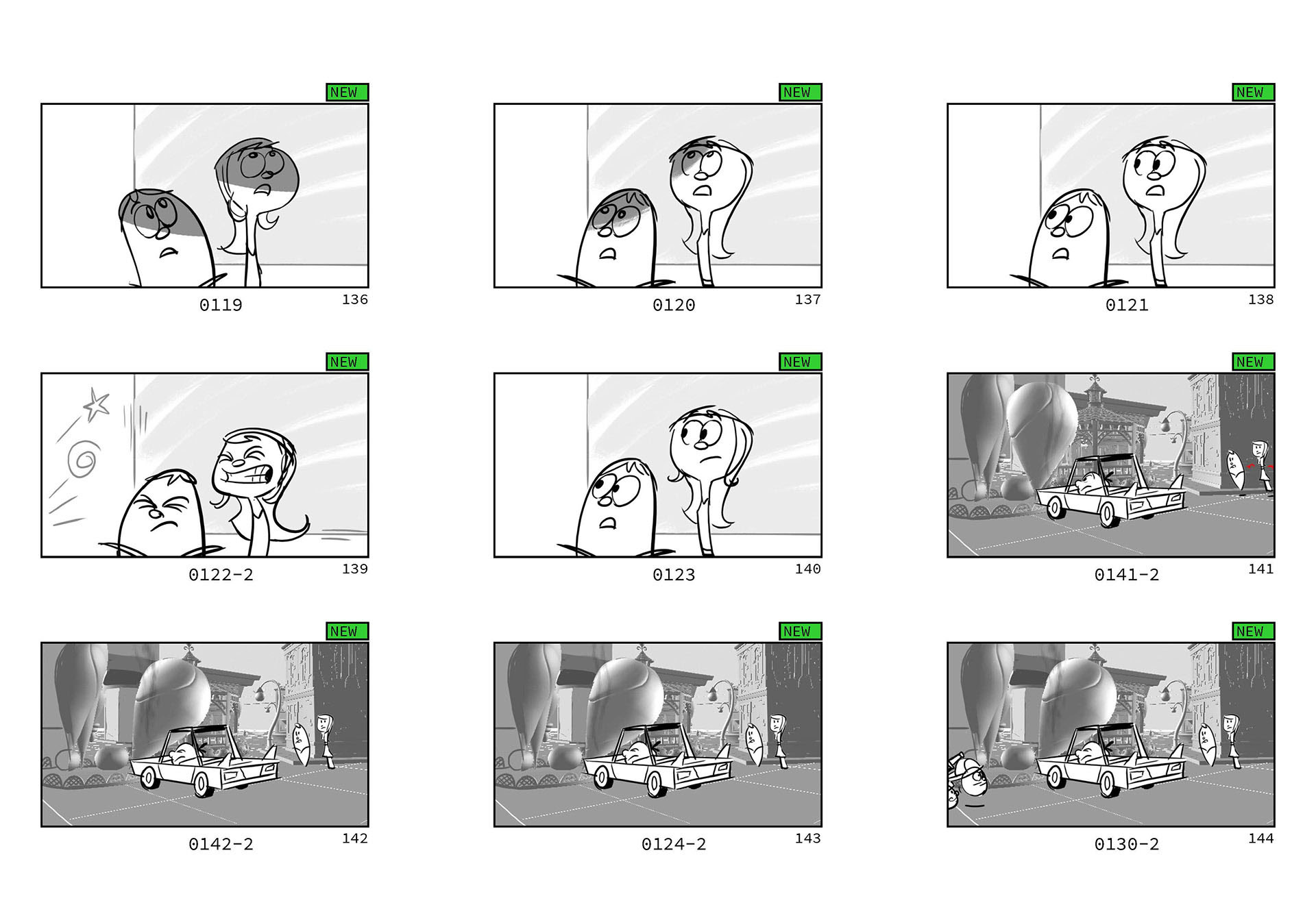 NEW

0119 136

NEW

0120 137

NEW

0121 138

NEW

0122-2 139

NEW

0123 140

NEW

0141-2 141

NEW

0142-2 142

NEW

0124-2 143

NEW

0130-2 144