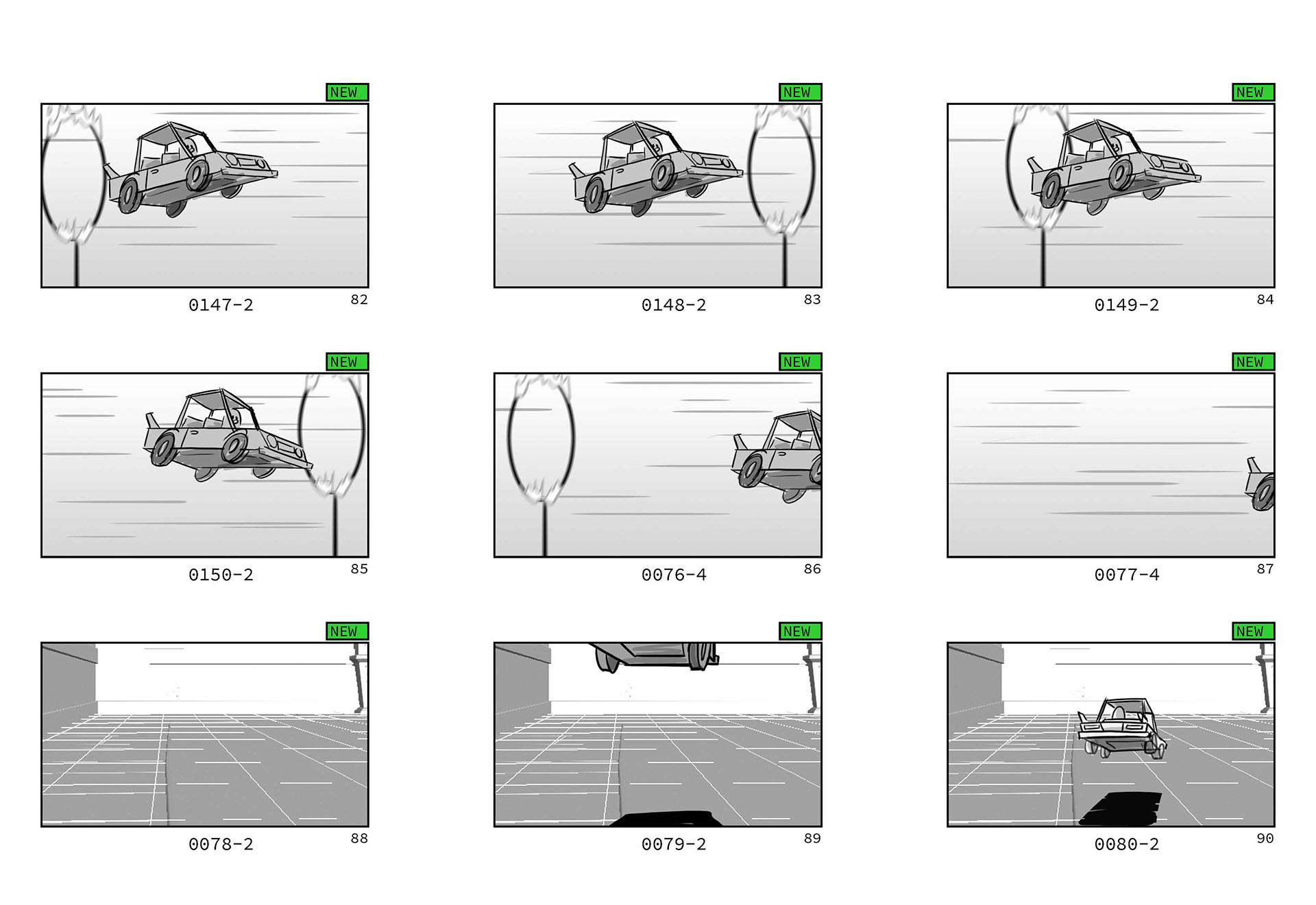 NEW

0147-2 82

NEW

0148-2 83

NEW

0149-2 84

NEW

0150-2 85

NEW

0076-4 86

NEW

0077-4 87

NEW

0078-2 88

NEW

0079-2 89

NEW

0080-2 90