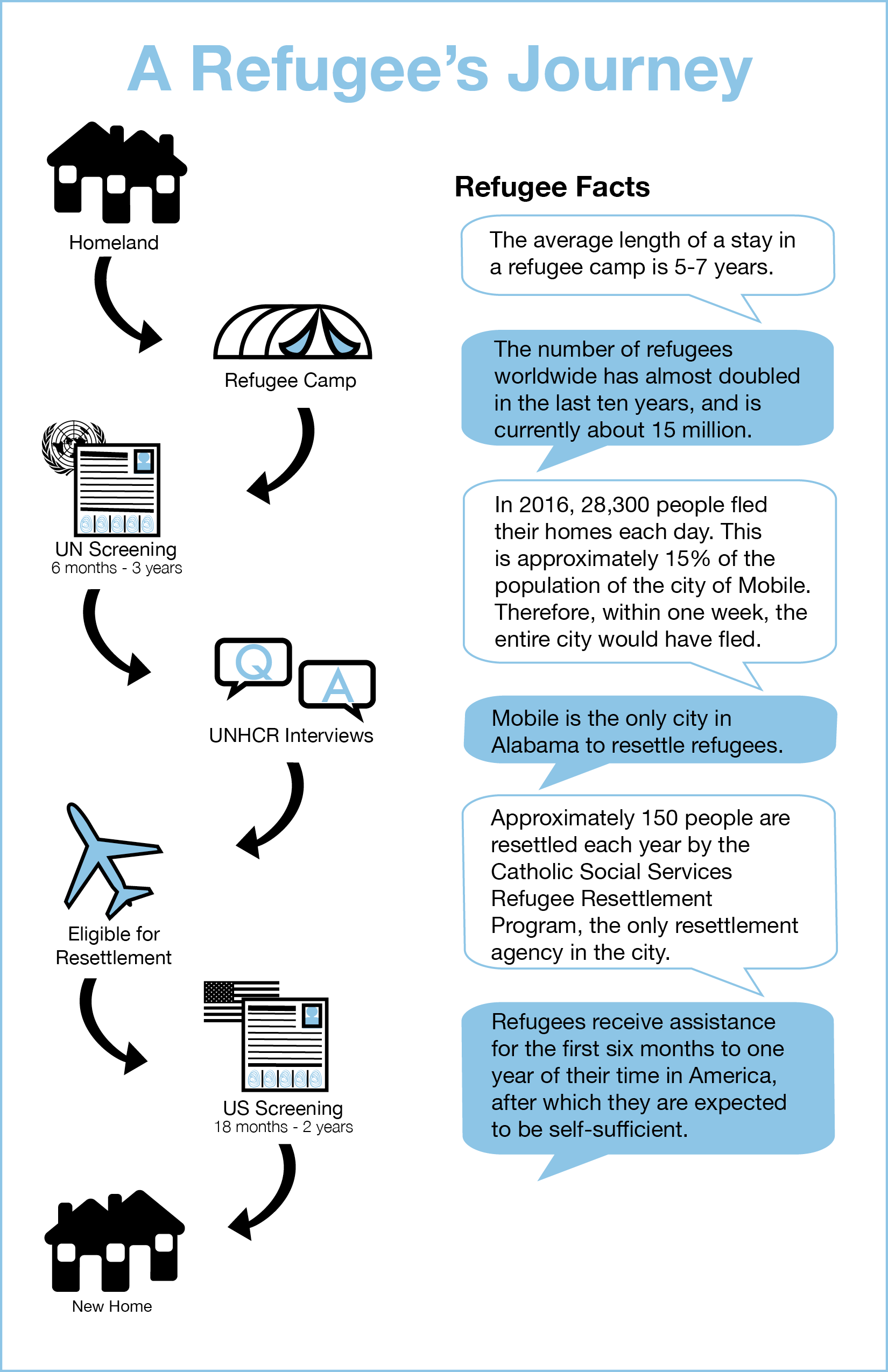 A Refugee's Journey

Homeland

Refugee Camp

UN Screening
6 months - 3 years

Q

A

UNHCR Interviews

Eligible for Resettlement

US Screening
18 months - 2 years

New Home

Refugee Facts

The average length of a stay in a refugee camp is 5-7 years.

The number of refugees worldwide has almost doubled in the last ten years, and is currently about 15 million.

In 2016, 28,300 people fled their homes each day. This is approximately 15% of the population of the city of Mobile. Therefore, within one week, the entire city would have fled.

Mobile is the only city in Alabama to resettle refugees.

Approximately 150 people are resettled each year by the Catholic Social Services Refugee Resettlement Program, the only resettlement agency in the city.

Refugees receive assistance for the first six months to one year of their time in America, after which they are expected to be self-sufficient.