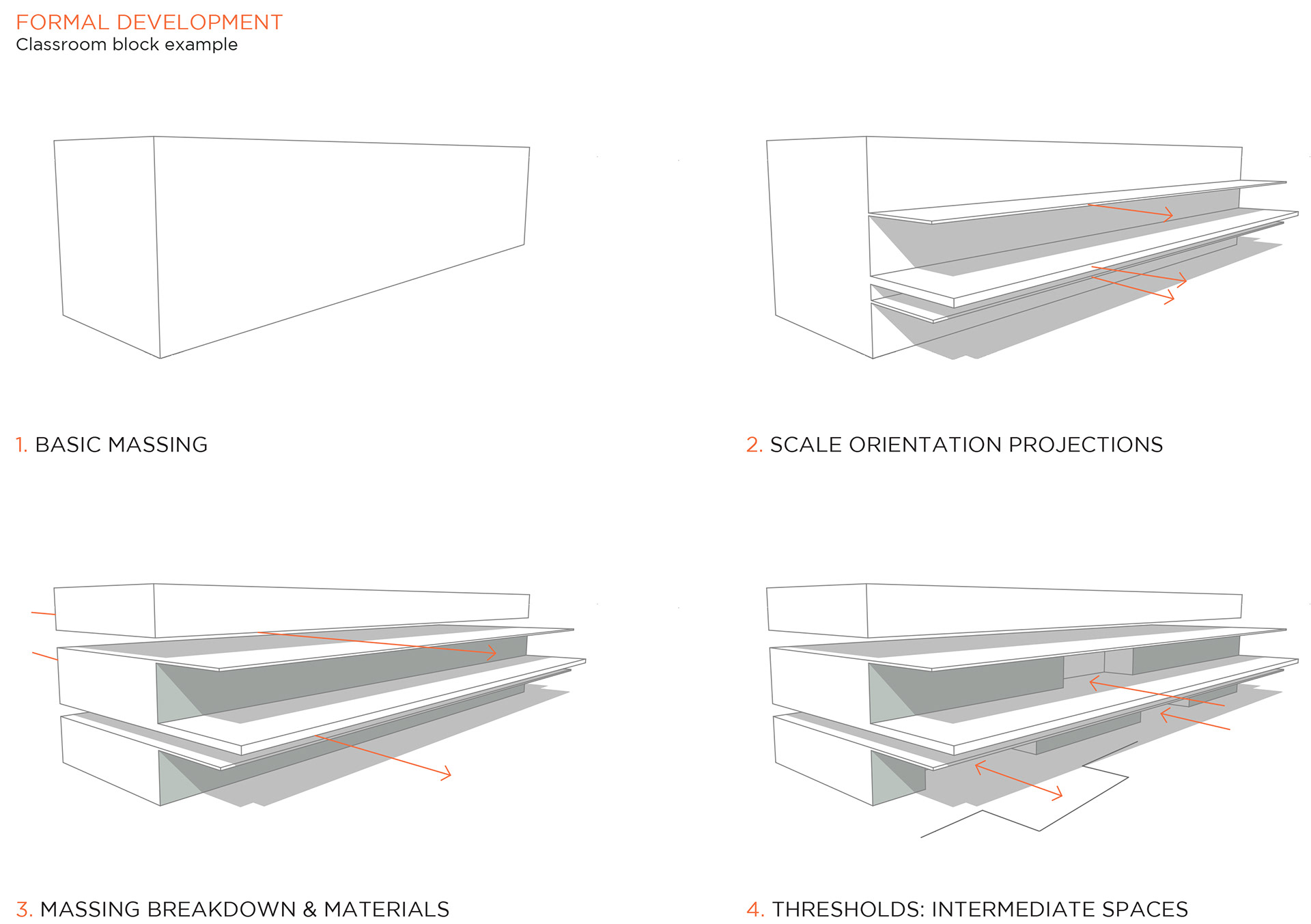 FORMAL DEVELOPMENT
Classroom block example

1. BASIC MASSING

2. SCALE ORIENTATION PROJECTIONS

3. MASSING BREAKDOWN & MATERIALS

4. THRESHOLDS: INTERMEDIATE SPACES